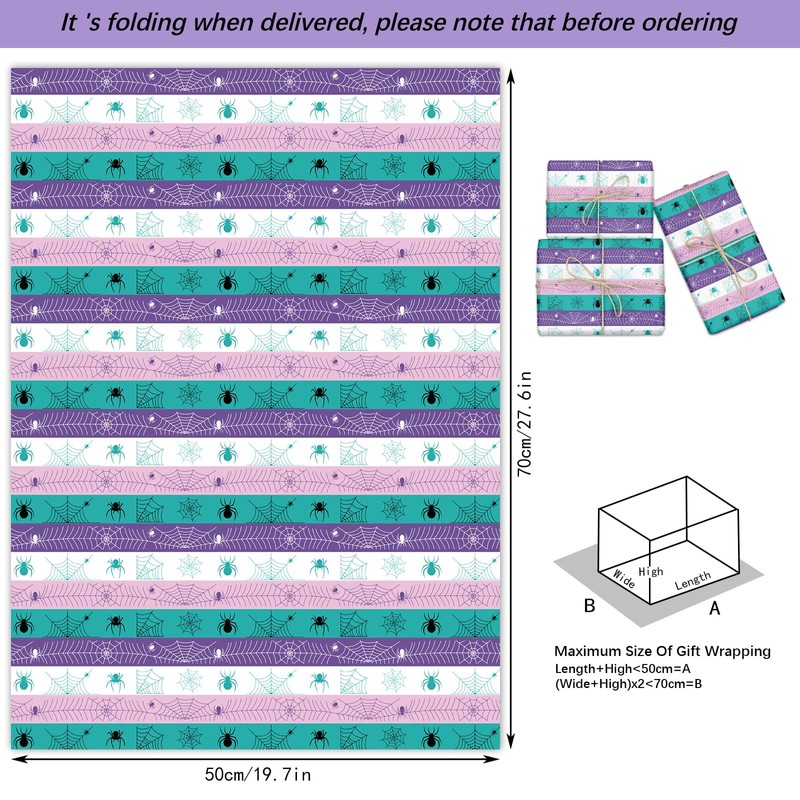 It 's folding when delivered, please note that before ordering

70cm/27.6in

50cm/19.7in

Wide
High
Length
B
A

Maximum Size Of Gift Wrapping
Length+High<50cm=A
(Wide+High)x2<70cm=B