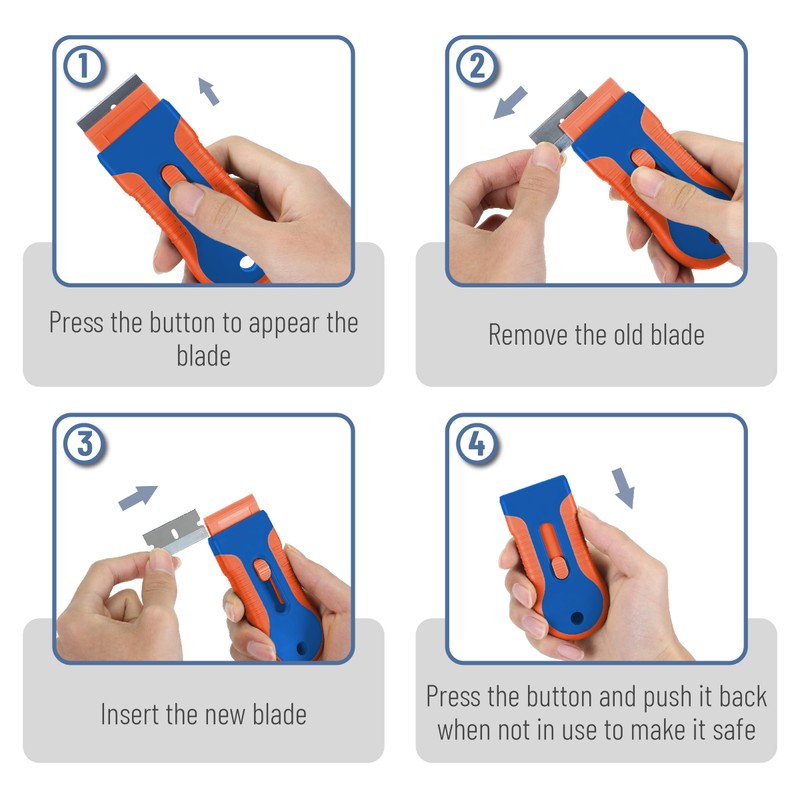 1

Press the button to appear the blade

2

Remove the old blade

3

Insert the new blade

4

Press the button and push it back when not in use to make it safe