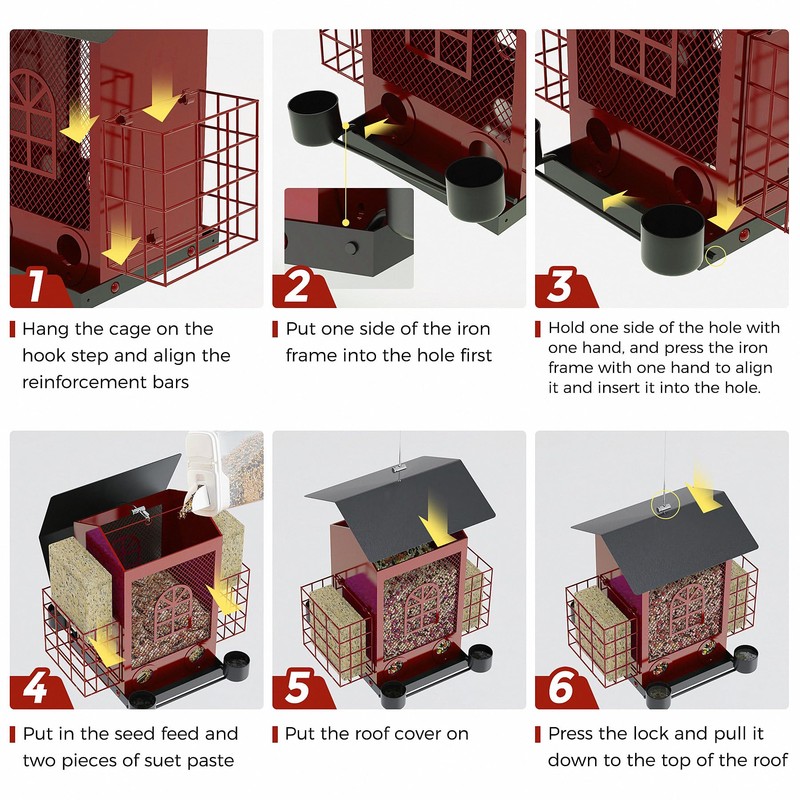 1

Hang the cage on the hook step and align the reinforcement bars

2

Put one side of the iron frame into the hole first

3

Hold one side of the hole with one hand, and press the iron frame with one hand to align it and insert it into the hole.

4

Put in the seed feed and two pieces of suet paste

5

Put the roof cover on

6

Press the lock and pull it down to the top of the roof