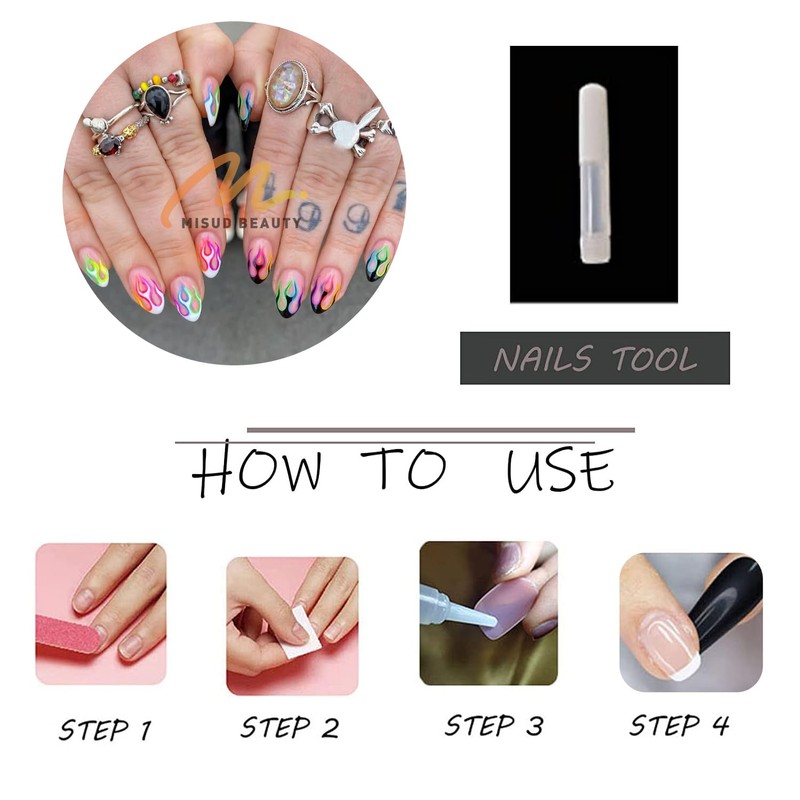 MISUD BEAUTY

NAILS TOOL

HOW TO USE

STEP 1

STEP 2

STEP 3

STEP 4