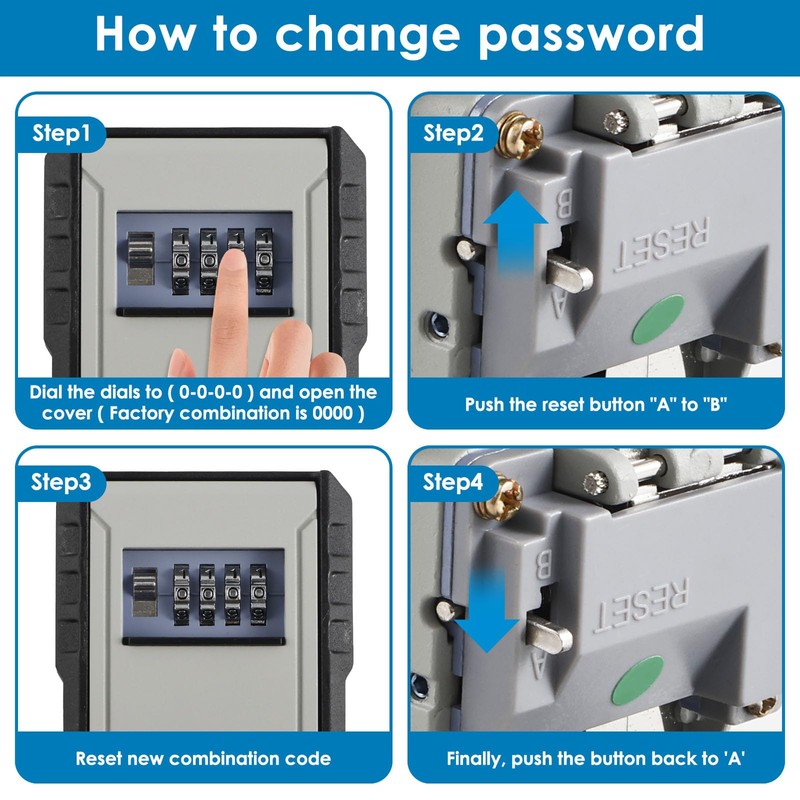 How to change password

Step1

Dial the dials to ( 0-0-0-0 ) and open the cover ( Factory combination is 0000 )

Step2

B
RESET
A

Push the reset button "A" to "B"

Step3

Reset new combination code

Step4

B
RESET
A

Finally, push the button back to 'A'