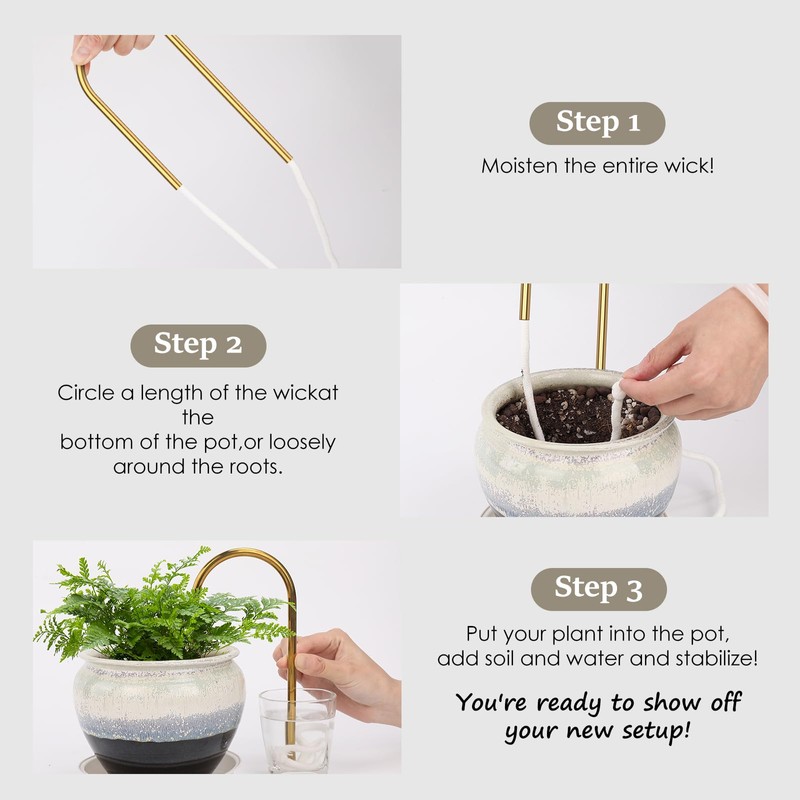 Step 1

Moisten the entire wick!

Step 2

Circle a length of the wickat the bottom of the pot,or loosely around the roots.

Step 3

Put your plant into the pot, add soil and water and stabilize!

You're ready to show off your new setup!