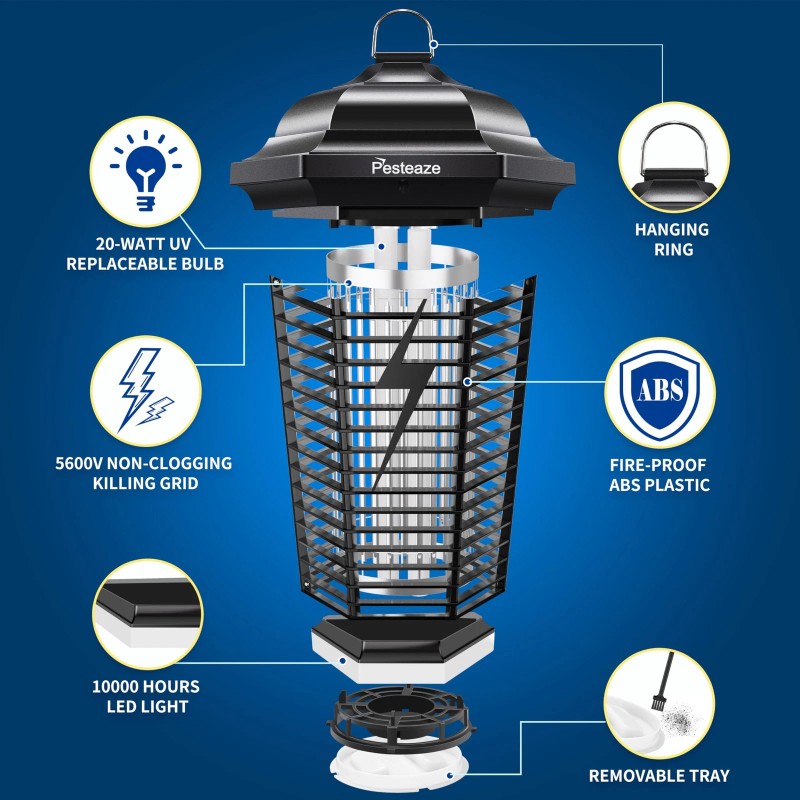 Pesteaze

20-WATT UV REPLACEABLE BULB

HANGING RING

5600V NON-CLOGGING KILLING GRID

ABS

FIRE-PROOF ABS PLASTIC

10000 HOURS LED LIGHT

REMOVABLE TRAY