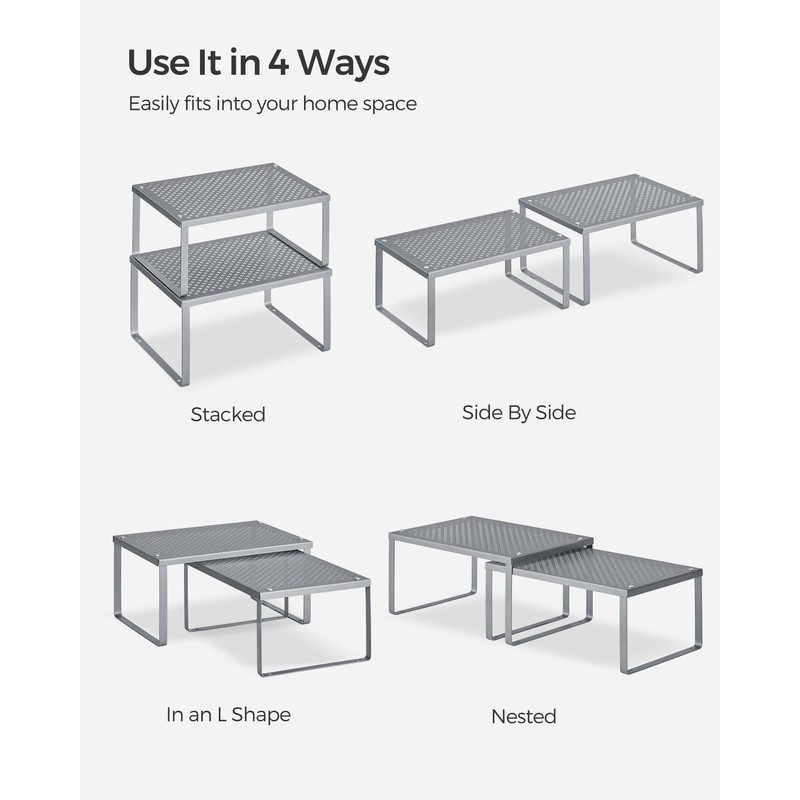 Use It in 4 Ways

Easily fits into your home space

Stacked

Side By Side

In an L Shape

Nested