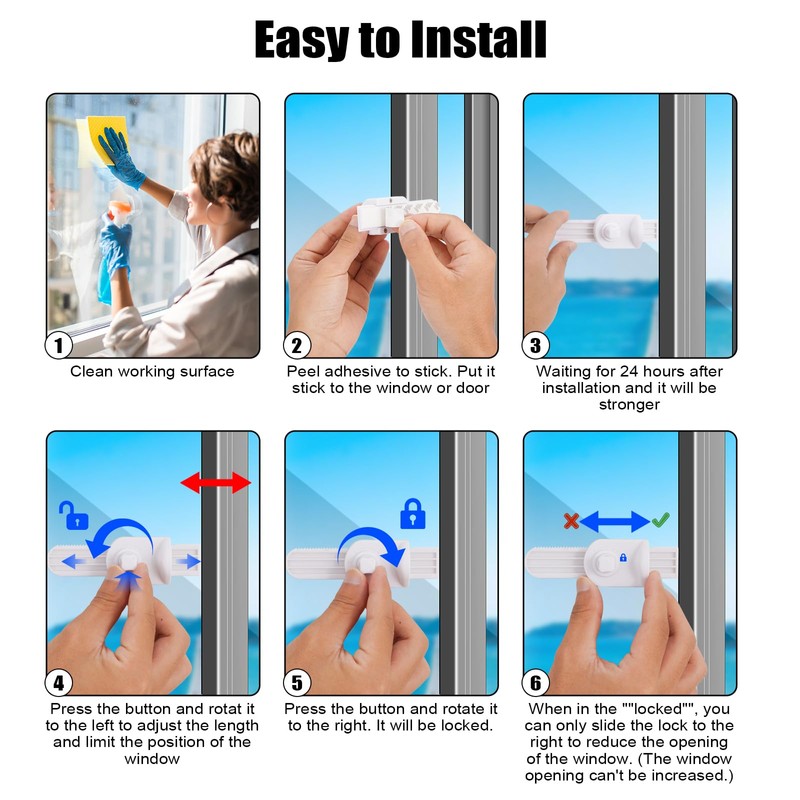 Easy to Install

1
Clean working surface

2
Peel adhesive to stick. Put it stick to the window or door

3
Waiting for 24 hours after installation and it will be stronger

4
Press the button and rotat it to the left to adjust the length and limit the position of the window

5
Press the button and rotate it to the right. It will be locked.

6
When in the ""locked"", you can only slide the lock to the right to reduce the opening of the window. (The window opening can't be increased.)