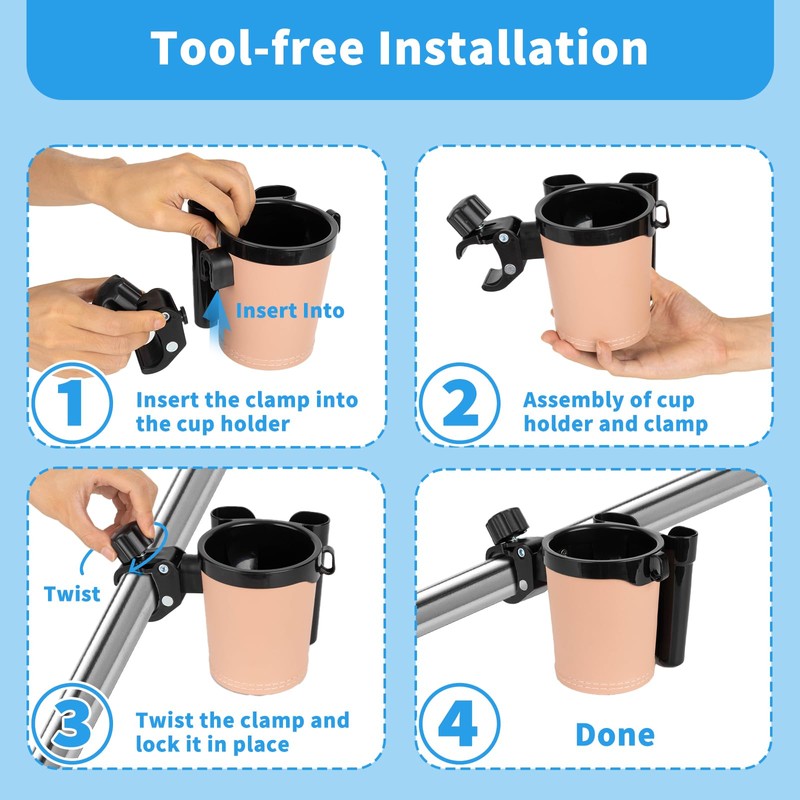 Tool-free Installation

Insert Into

1 Insert the clamp into the cup holder

2 Assembly of cup holder and clamp

Twist

3 Twist the clamp and lock it in place

4 Done