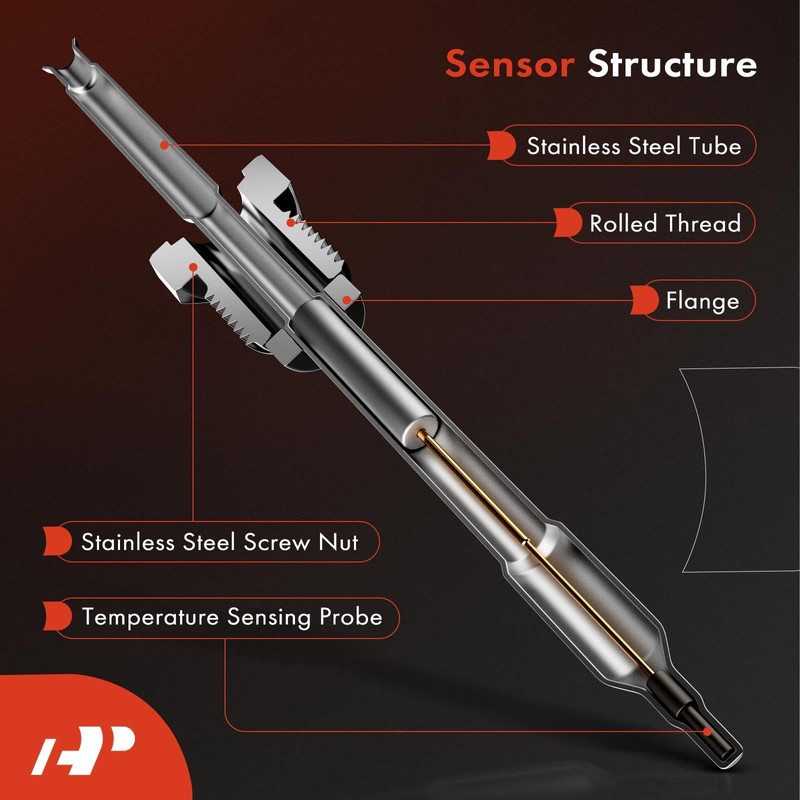 Sensor Structure

Stainless Steel Tube

Rolled Thread

Flange

Stainless Steel Screw Nut

Temperature Sensing Probe

AP