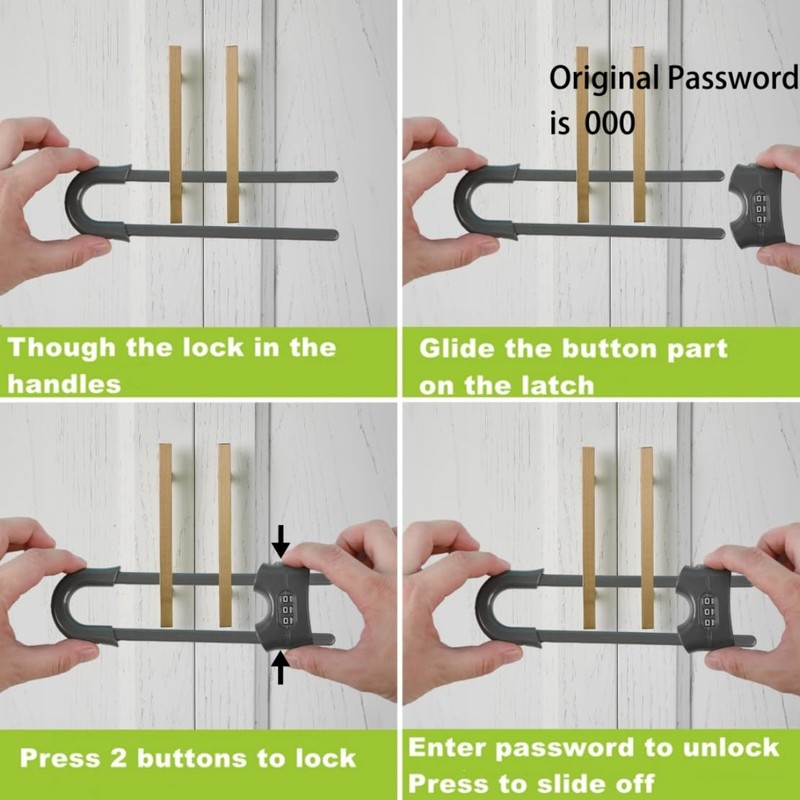 Though the lock in the handles

Original Password is 000

Glide the button part on the latch

Press 2 buttons to lock

Enter password to unlock
Press to slide off