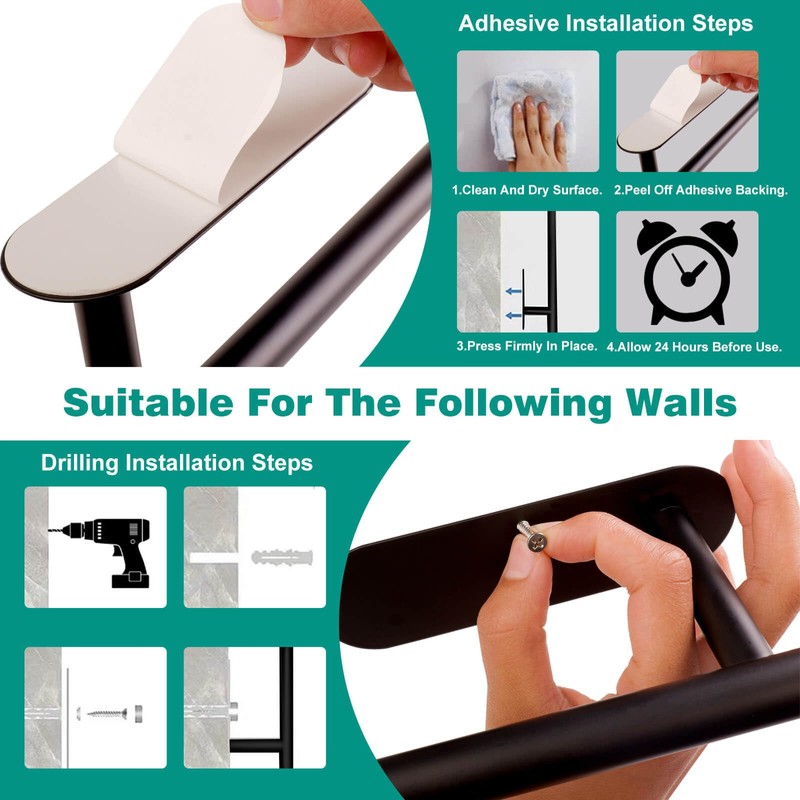 Adhesive Installation Steps

1.Clean And Dry Surface.

2.Peel Off Adhesive Backing.

3.Press Firmly In Place.

4.Allow 24 Hours Before Use.

Suitable For The Following Walls

Drilling Installation Steps