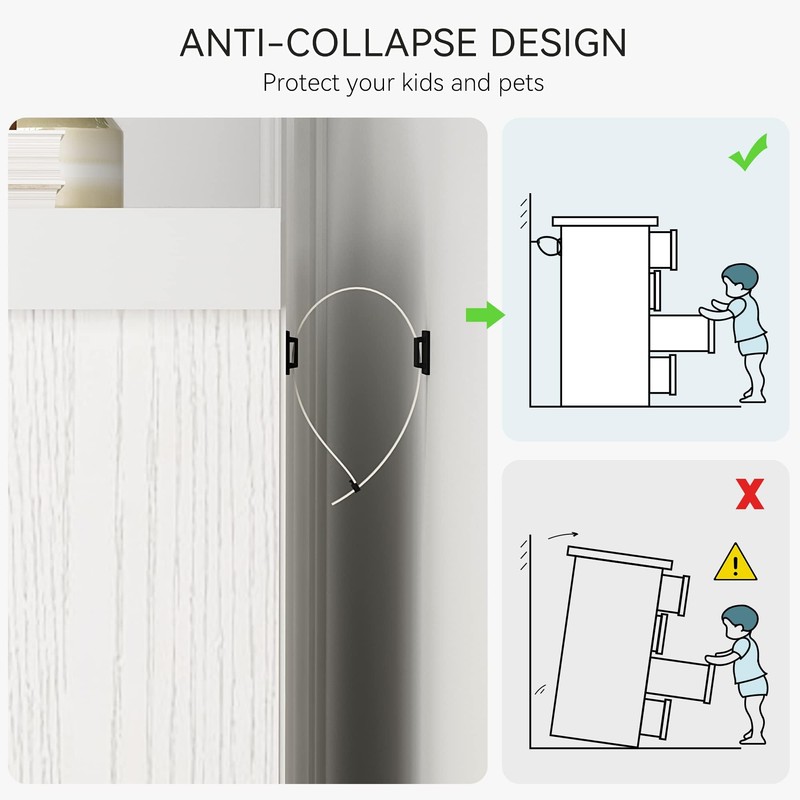 ANTI-COLLAPSE DESIGN

Protect your kids and pets