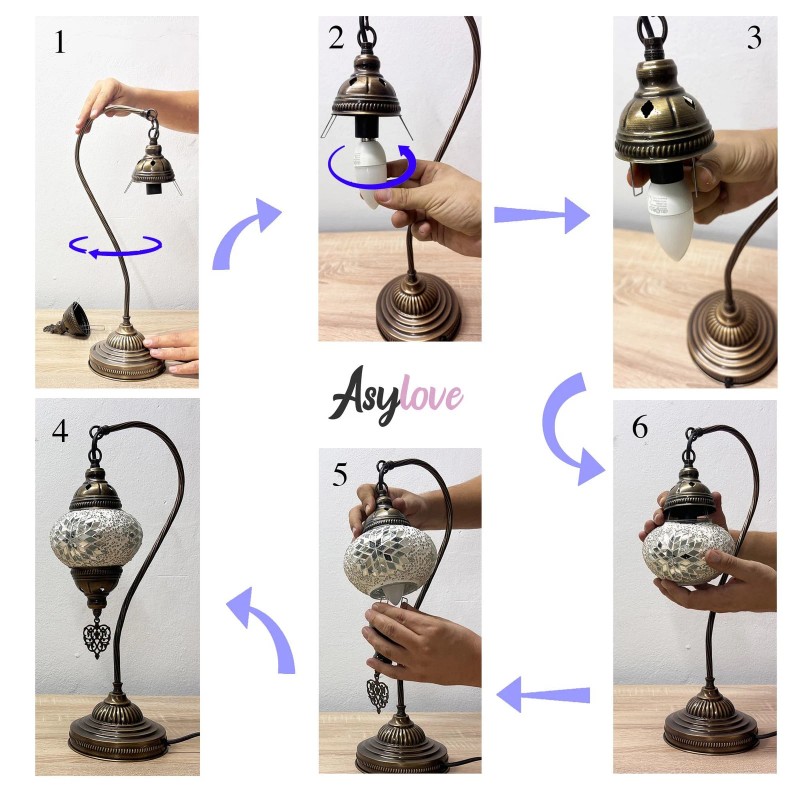 1

2

3

Asylove

4

5

6