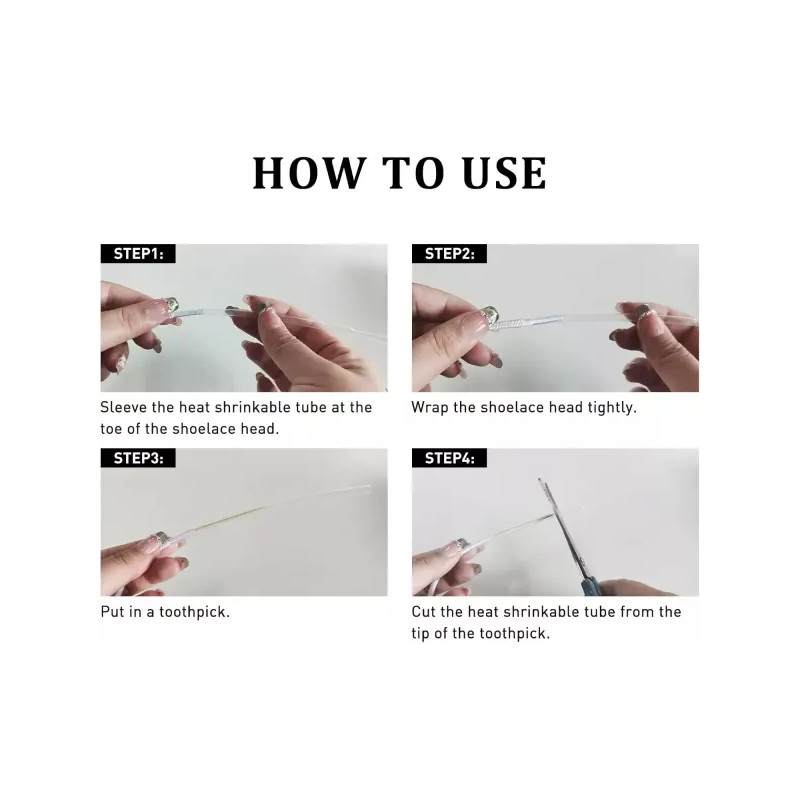 HOW TO USE

STEP1:

Sleeve the heat shrinkable tube at the toe of the shoelace head.

STEP2:

Wrap the shoelace head tightly.

STEP3:

Put in a toothpick.

STEP4:

Cut the heat shrinkable tube from the tip of the toothpick.