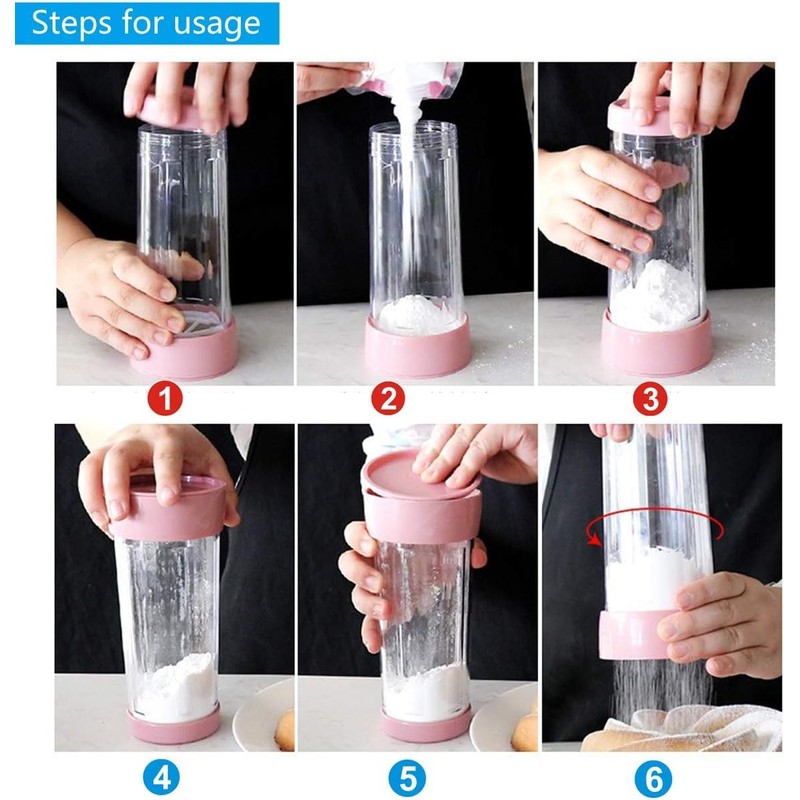 Steps for usage

1

2

3

4

5

6