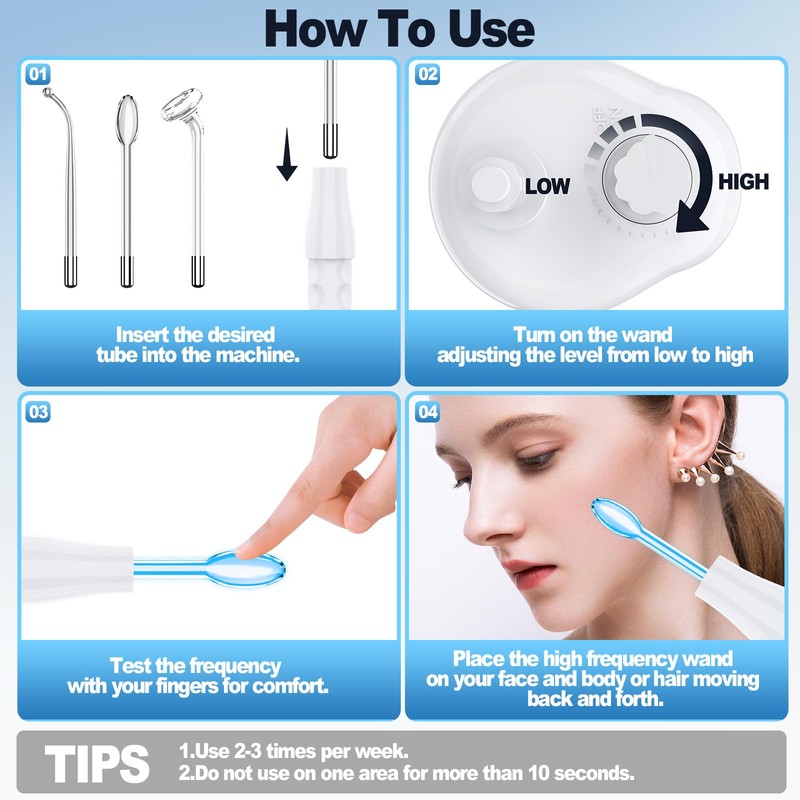 How To Use

01

Insert the desired tube into the machine.

02

OFF

ON

LOW

HIGH

Turn on the wand adjusting the level from low to high

03

Test the frequency with your fingers for comfort.

04

Place the high frequency wand on your face and body or hair moving back and forth.

TIPS

1.Use 2-3 times per week.
2.Do not use on one area for more than 10 seconds.