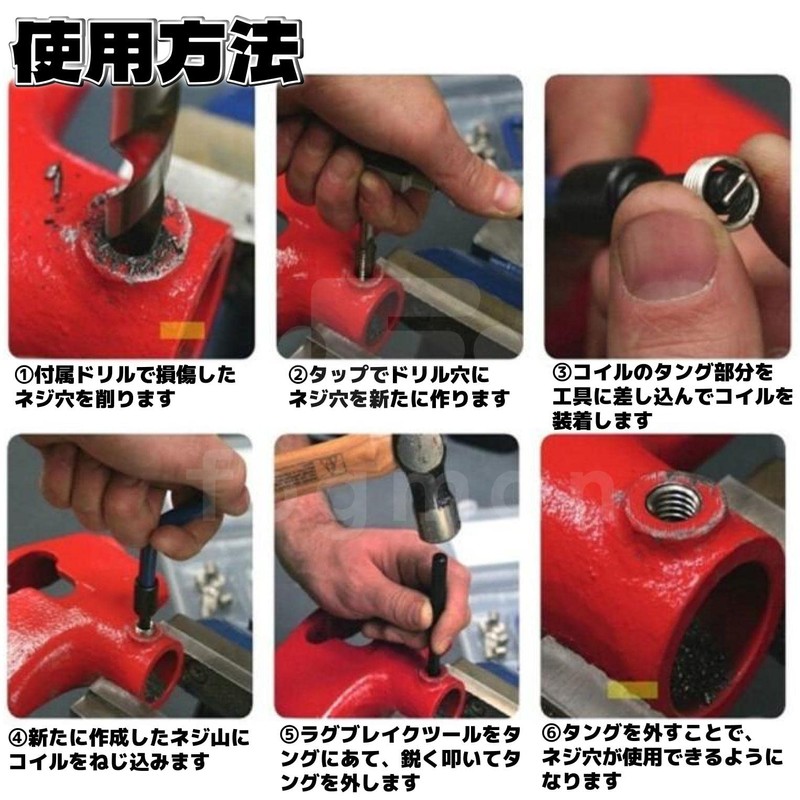 使用方法

①付属ドリルで損傷したネジ穴を削ります

②タップでドリル穴にネジ穴を新たに作ります

③コイルのタング部分を工具に差し込んでコイルを装着します

④新たに作成したネジ山にコイルをねじ込みます

⑤ラグブレイクツールをタングにあて、鋭く叩いてタングを外します

⑥タングを外すことで、ネジ穴が使用できるようになります