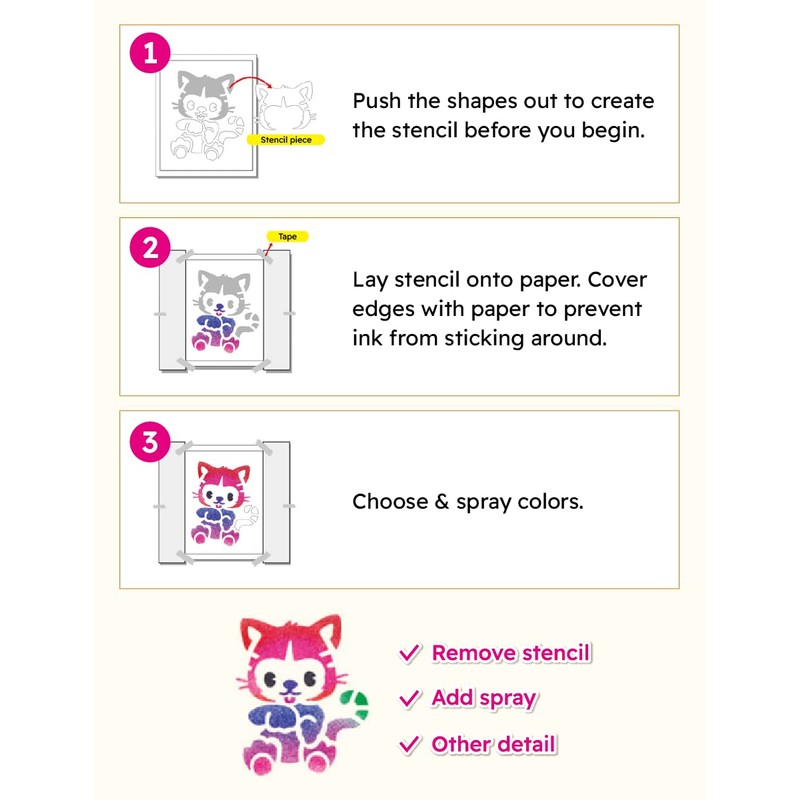 1

Stencil piece

Push the shapes out to create the stencil before you begin.

2

Tape

Lay stencil onto paper. Cover edges with paper to prevent ink from sticking around.

3

Choose & spray colors.

✓ Remove stencil

✓ Add spray

✓ Other detail