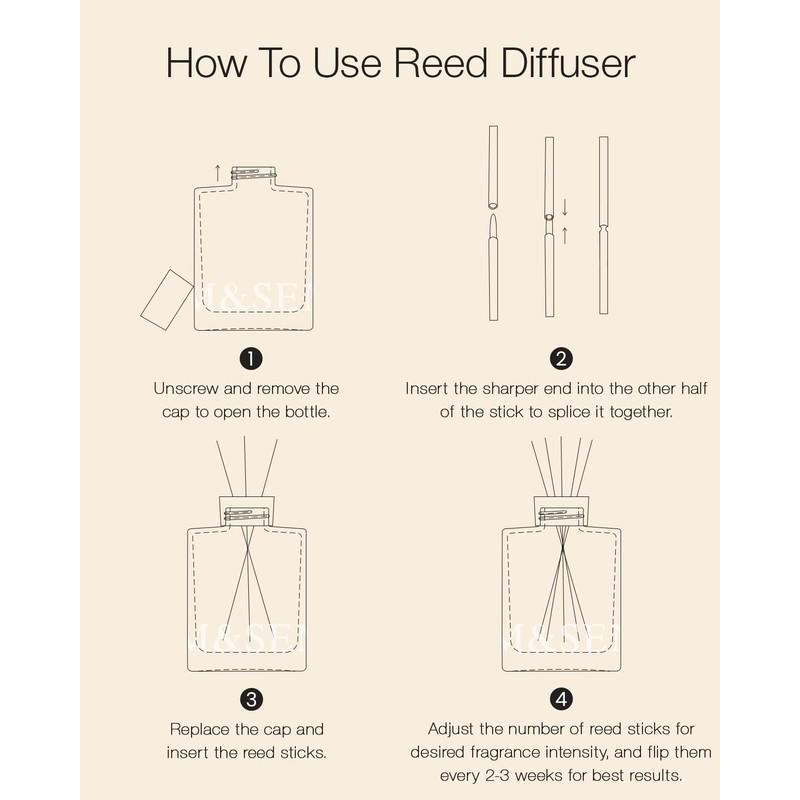 How To Use Reed Diffuser

M&SE

1

Unscrew and remove the cap to open the bottle.

2

Insert the sharper end into the other half of the stick to splice it together.

M&SE

3

Replace the cap and insert the reed sticks.

M&SE

4

Adjust the number of reed sticks for desired fragrance intensity, and flip them every 2-3 weeks for best results.