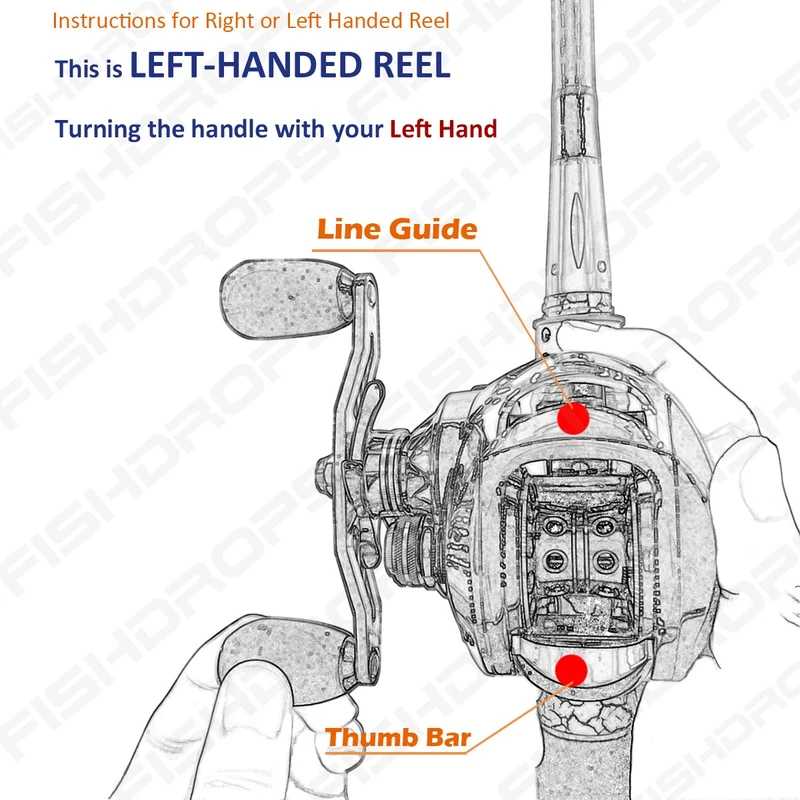 Instructions for Right or Left Handed Reel

This is LEFT-HANDED REEL

Turning the handle with your Left Hand

Line Guide

Thumb Bar

FISHDROPS