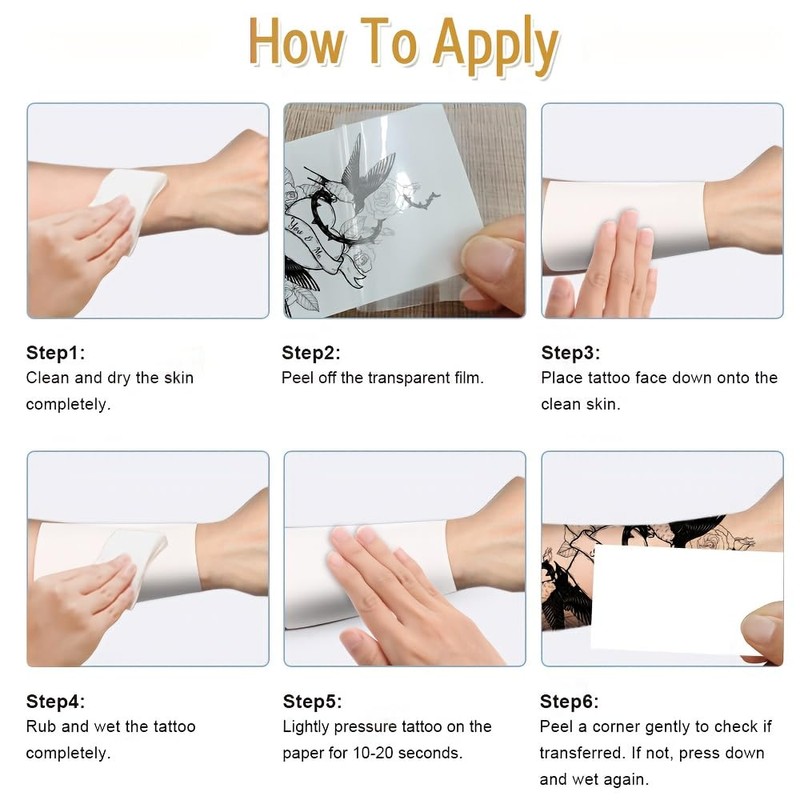 How To Apply

You & Me

Step1:
Clean and dry the skin completely.

Step2:
Peel off the transparent film.

Step3:
Place tattoo face down onto the clean skin.

Step4:
Rub and wet the tattoo completely.

Step5:
Lightly pressure tattoo on the paper for 10-20 seconds.

Step6:
Peel a corner gently to check if transferred. If not, press down and wet again.