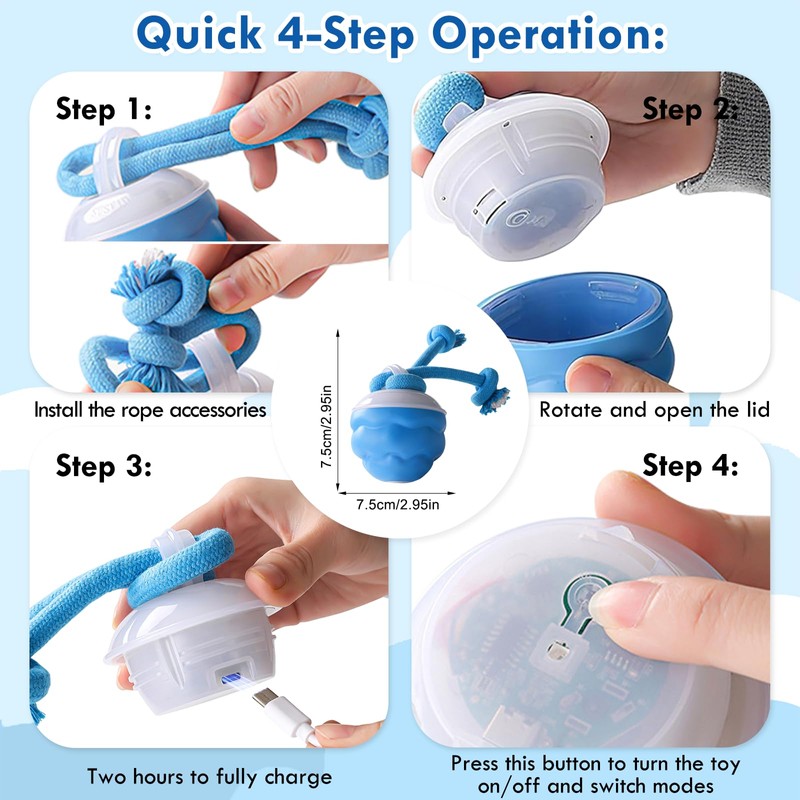 Quick 4-Step Operation:

Step 1:

Install the rope accessories

Step 2:

Rotate and open the lid

7.5cm/2.95in

7.5cm/2.95in

Step 3:

Two hours to fully charge

Step 4:

Press this button to turn the toy on/off and switch modes