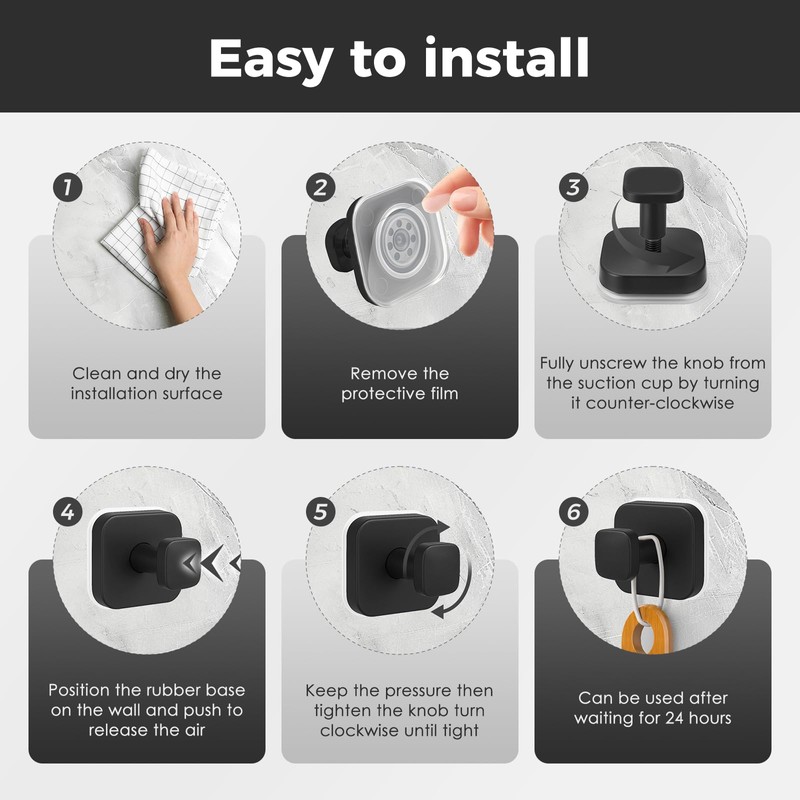 Easy to install

1

Clean and dry the installation surface

2

Remove the protective film

3

Fully unscrew the knob from the suction cup by turning it counter-clockwise

4

Position the rubber base on the wall and push to release the air

5

Keep the pressure then tighten the knob turn clockwise until tight

6

Can be used after waiting for 24 hours