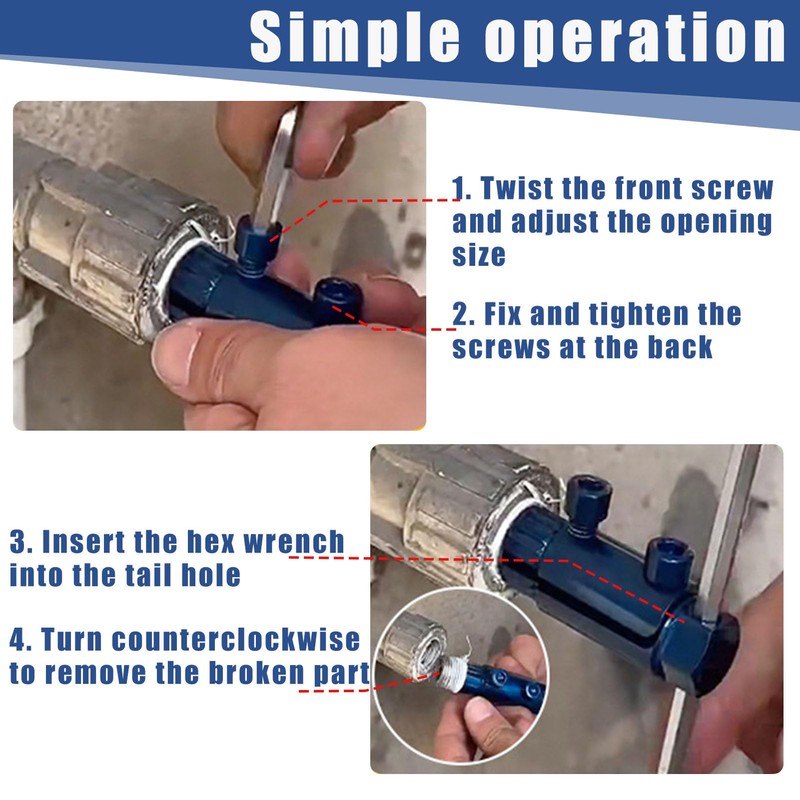 Simple operation

1. Twist the front screw and adjust the opening size

2. Fix and tighten the screws at the back

3. Insert the hex wrench into the tail hole

4. Turn counterclockwise to remove the broken part