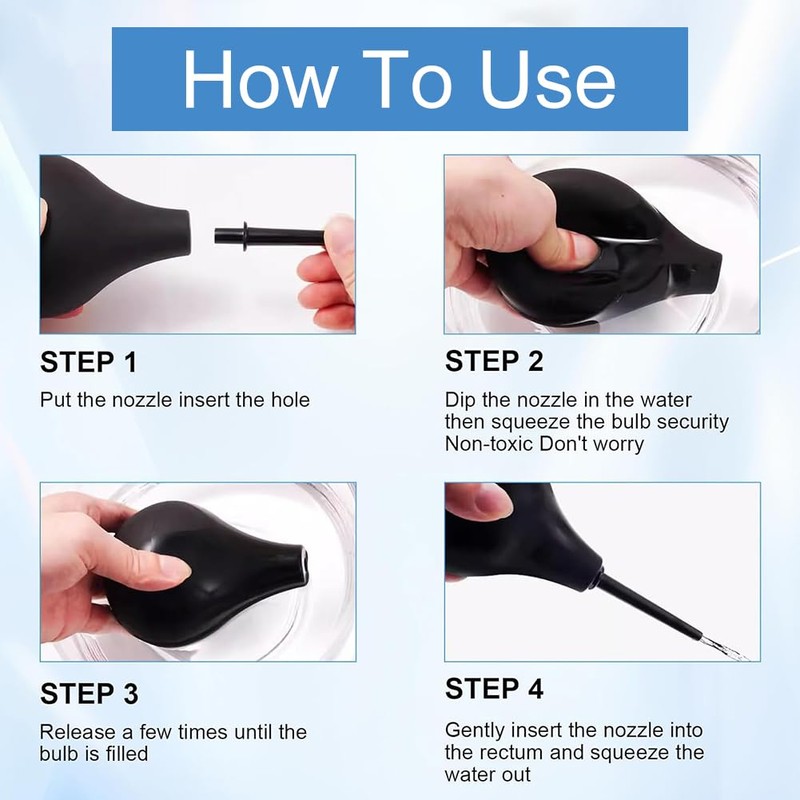 How To Use

STEP 1

Put the nozzle insert the hole

STEP 2

Dip the nozzle in the water then squeeze the bulb security Non-toxic Don't worry

STEP 3

Release a few times until the bulb is filled

STEP 4

Gently insert the nozzle into the rectum and squeeze the water out