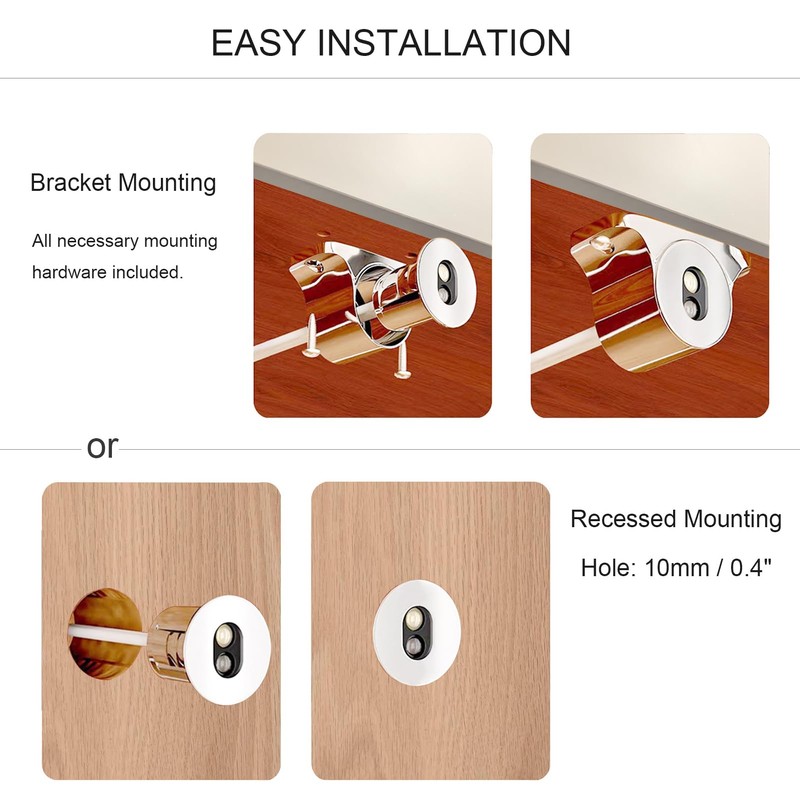 EASY INSTALLATION

Bracket Mounting

All necessary mounting hardware included.

or

Recessed Mounting

Hole: 10mm / 0.4"