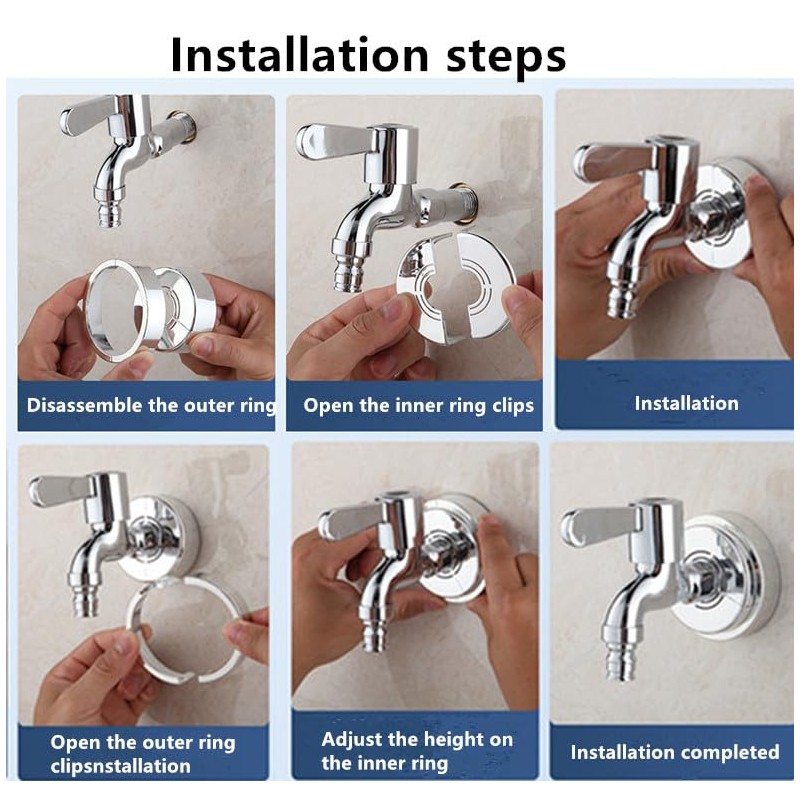 Installation steps

Disassemble the outer ring

Open the inner ring clips

Installation

Open the outer ring clipsnstallation

Adjust the height on the inner ring

Installation completed