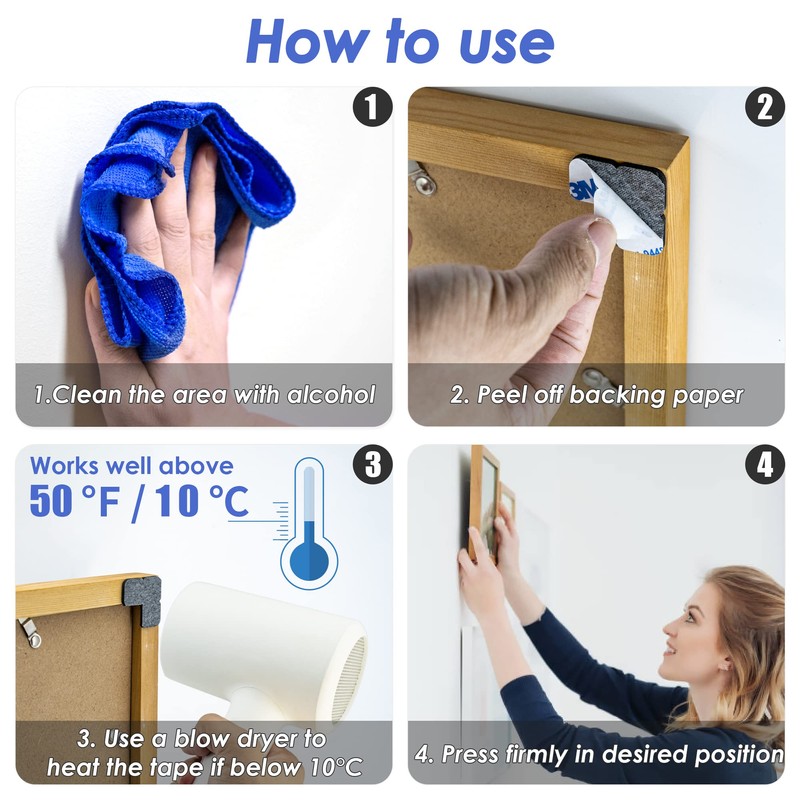 How to use

1

1.Clean the area with alcohol

2

3M

2. Peel off backing paper

3

Works well above

50 °F / 10 °C

3. Use a blow dryer to heat the tape if below 10°C

4

4. Press firmly in desired position