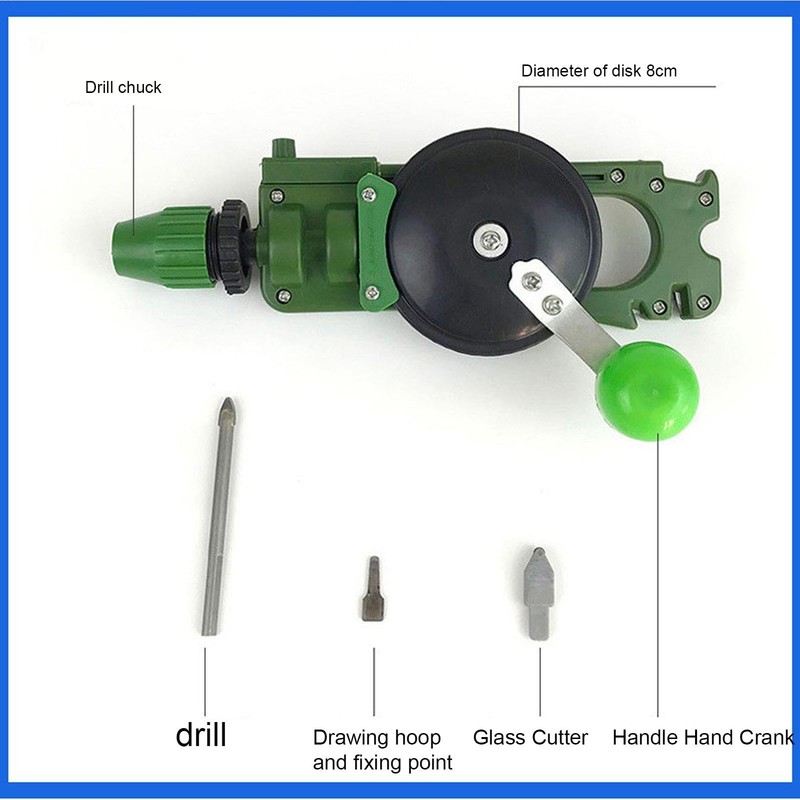 Drill chuck

Diameter of disk 8cm

drill

Drawing hoop and fixing point

Glass Cutter

Handle Hand Crank