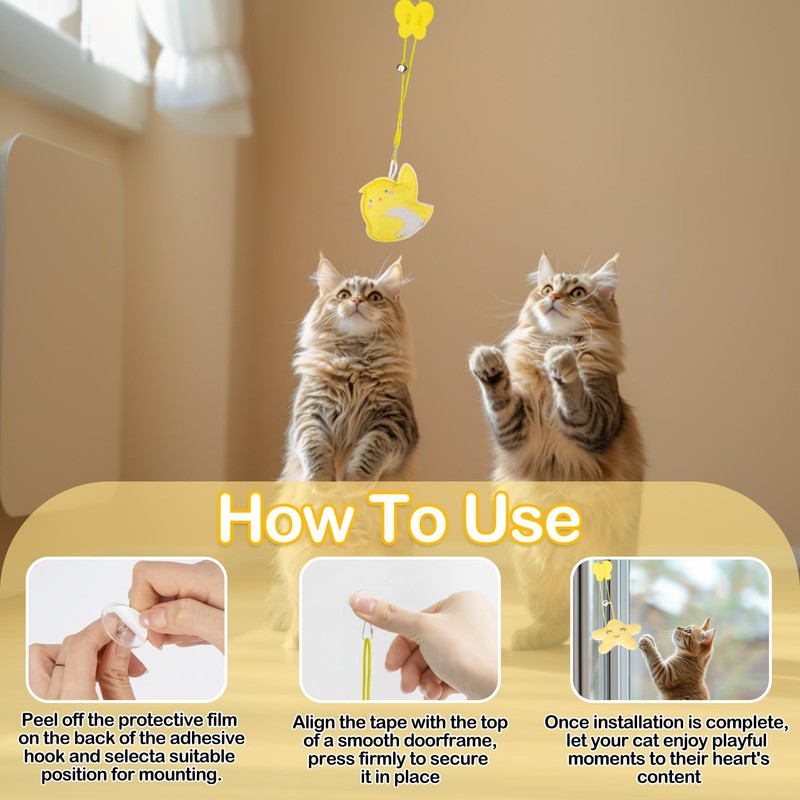 How To Use

Peel off the protective film on the back of the adhesive hook and selecta suitable position for mounting.

Align the tape with the top of a smooth doorframe, press firmly to secure it in place

Once installation is complete, let your cat enjoy playful moments to their heart's content