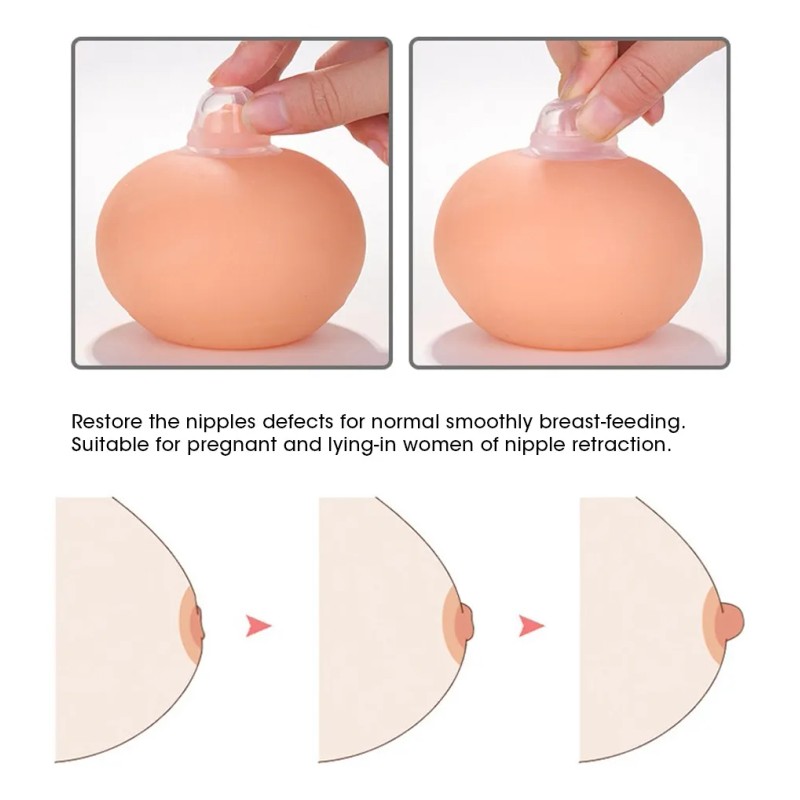 Restore the nipples defects for normal smoothly breast-feeding.
Suitable for pregnant and lying-in women of nipple retraction.