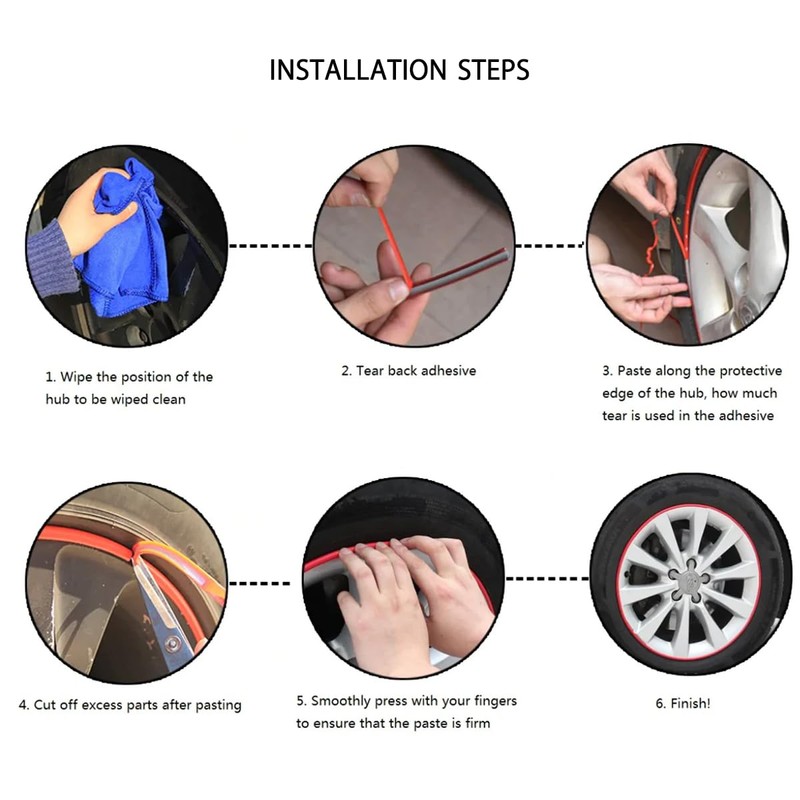 INSTALLATION STEPS

1. Wipe the position of the hub to be wiped clean

2. Tear back adhesive

3. Paste along the protective edge of the hub, how much tear is used in the adhesive

4. Cut off excess parts after pasting

5. Smoothly press with your fingers to ensure that the paste is firm

6. Finish!