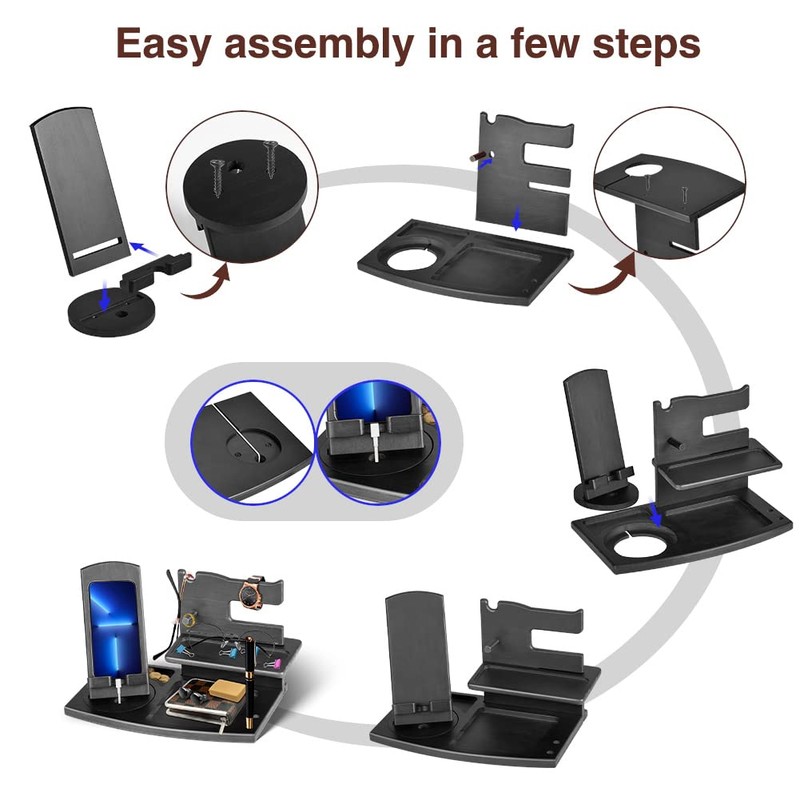 Easy assembly in a few steps