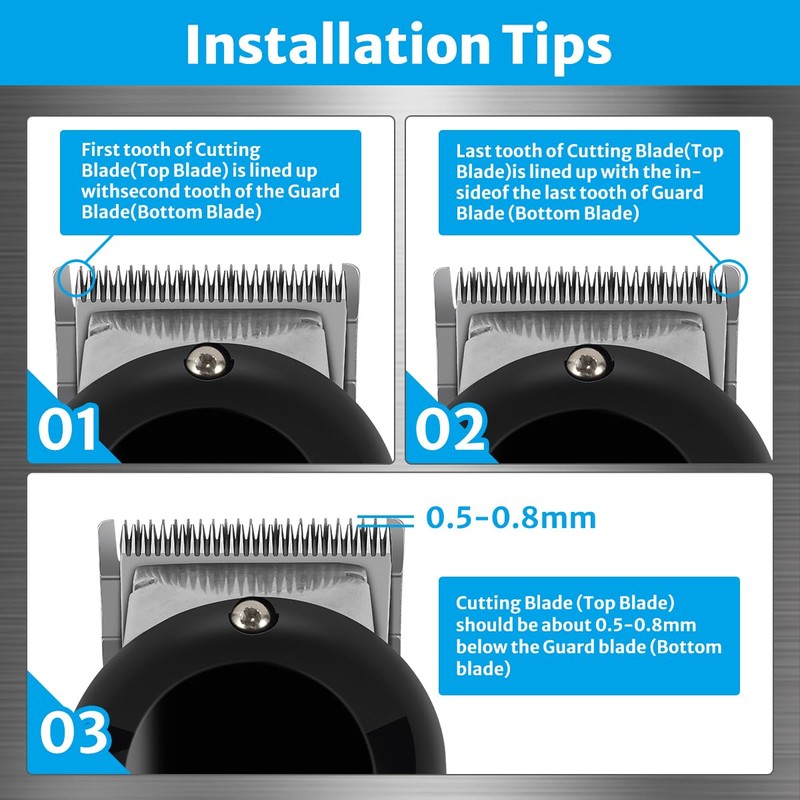 Installation Tips

First tooth of Cutting Blade(Top Blade) is lined up withsecond tooth of the Guard Blade(Bottom Blade)

01

Last tooth of Cutting Blade(Top Blade)is lined up with the insideof the last tooth of Guard Blade (Bottom Blade)

02

0.5-0.8mm

Cutting Blade (Top Blade) should be about 0.5-0.8mm below the Guard blade (Bottom blade)

03