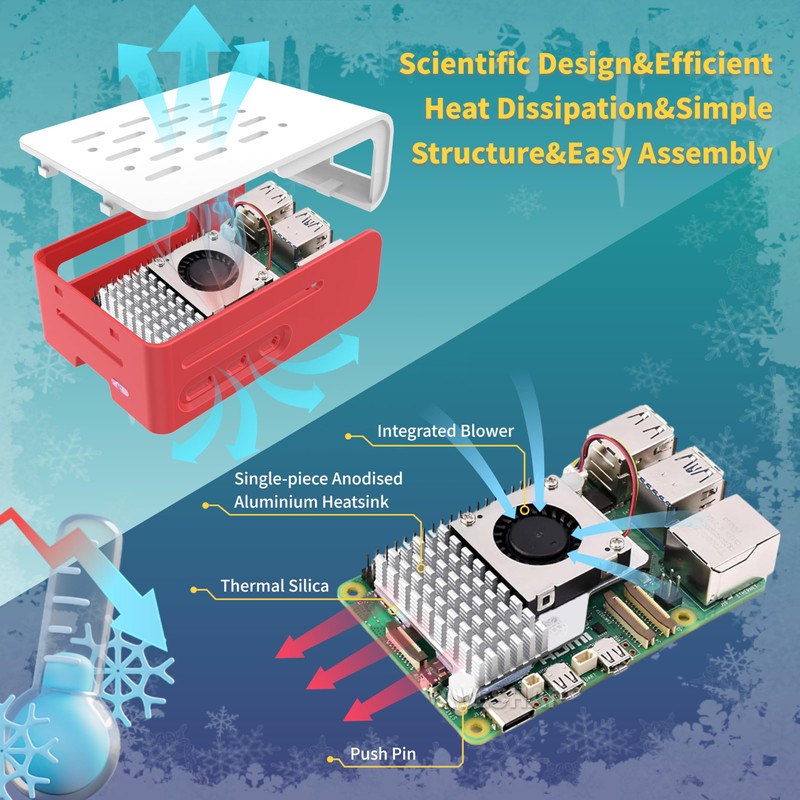 Scientific Design&Efficient Heat Dissipation&Simple Structure&Easy Assembly

Integrated Blower

Single-piece Anodised Aluminium Heatsink

Thermal Silica

Push Pin