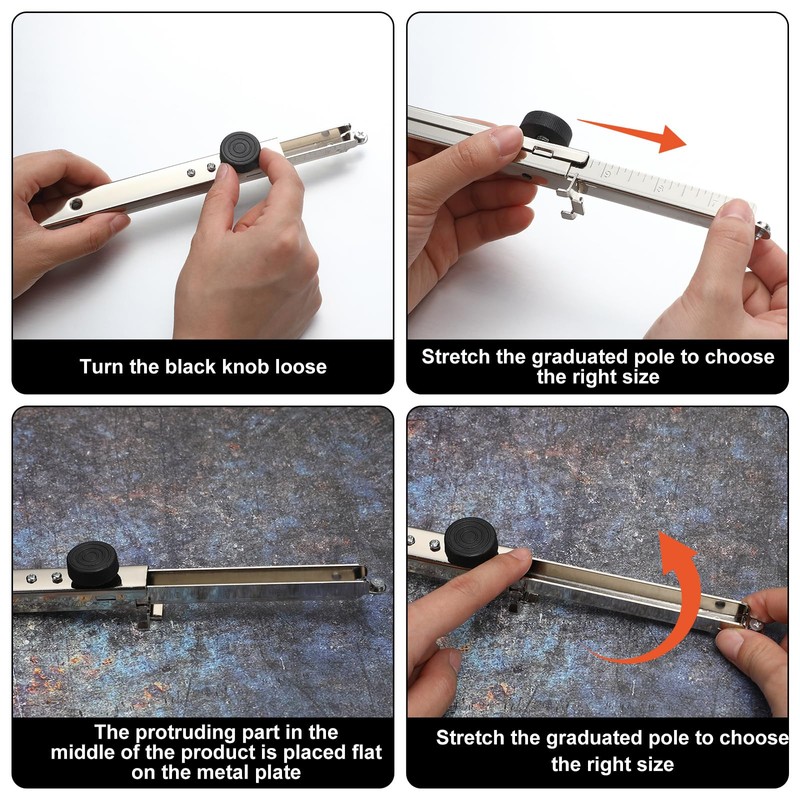 Turn the black knob loose

Stretch the graduated pole to choose the right size

The protruding part in the middle of the product is placed flat on the metal plate

Stretch the graduated pole to choose the right size