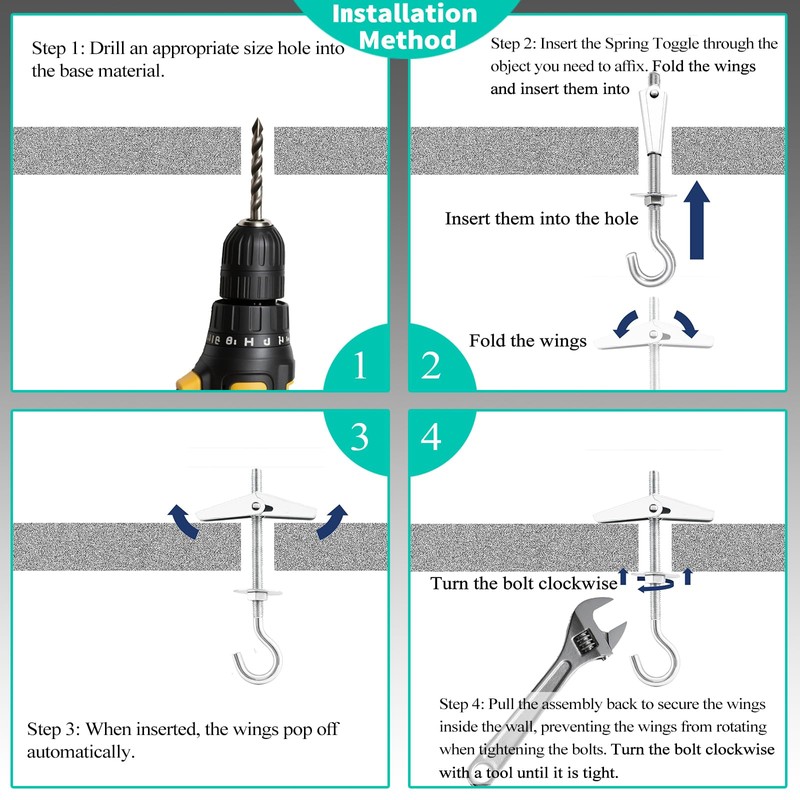 Installation Method

Step 1: Drill an appropriate size hole into the base material.

1

Step 2: Insert the Spring Toggle through the object you need to affix. Fold the wings and insert them into

Insert them into the hole

Fold the wings

2

3

Step 3: When inserted, the wings pop off automatically.

4

Turn the bolt clockwise

Step 4: Pull the assembly back to secure the wings inside the wall, preventing the wings from rotating when tightening the bolts. Turn the bolt clockwise with a tool until it is tight.