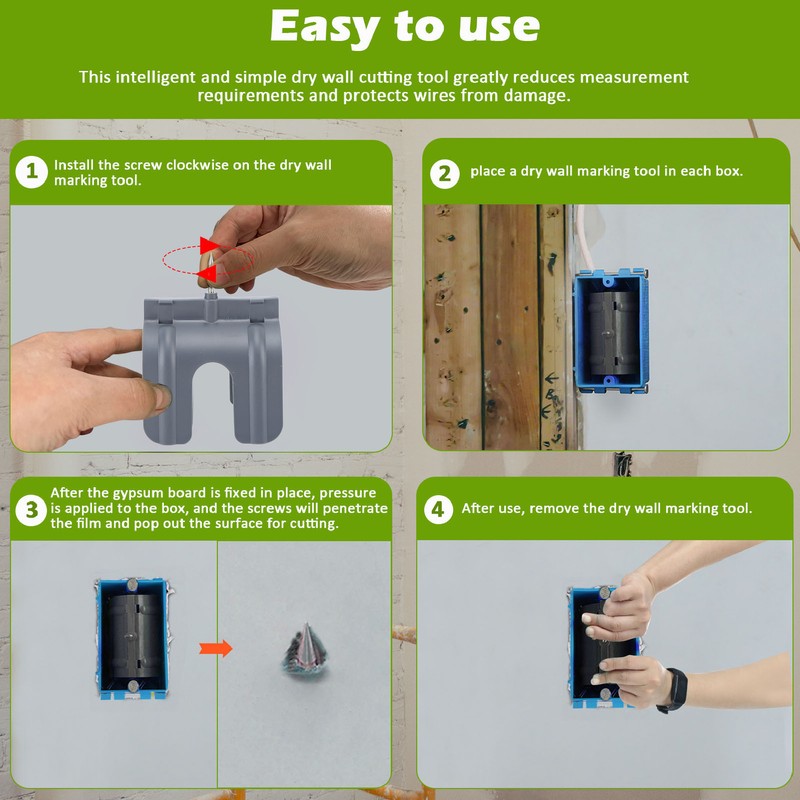 Easy to use

This intelligent and simple dry wall cutting tool greatly reduces measurement requirements and protects wires from damage.

1 Install the screw clockwise on the dry wall marking tool.

2 place a dry wall marking tool in each box.

3 After the gypsum board is fixed in place, pressure is applied to the box, and the screws will penetrate the film and pop out the surface for cutting.

4 After use, remove the dry wall marking tool.