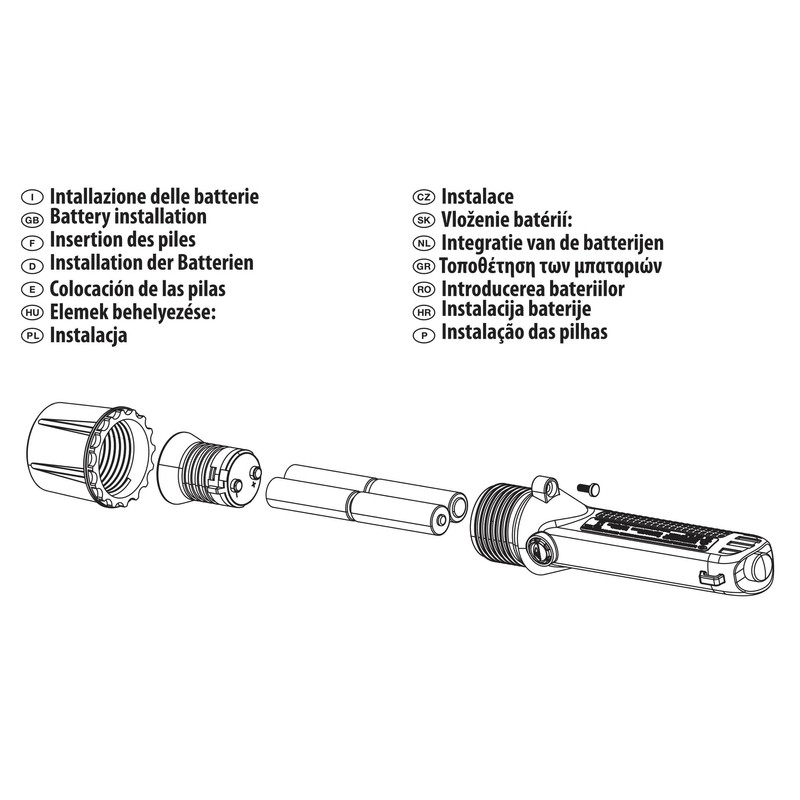 I Intallazione delle batterie
GB Battery installation
F Insertion des piles
D Installation der Batterien
E Colocación de las pilas
HU Elemek behelyezése:
PL Instalacja

CZ Instalace
SK Vloženie batérií:
NL Integratie van de batterijen
GR Τοποθέτηση των μπαταριών
RO Introducerea bateriilor
HR Instalacija baterije
P Instalação das pilhas