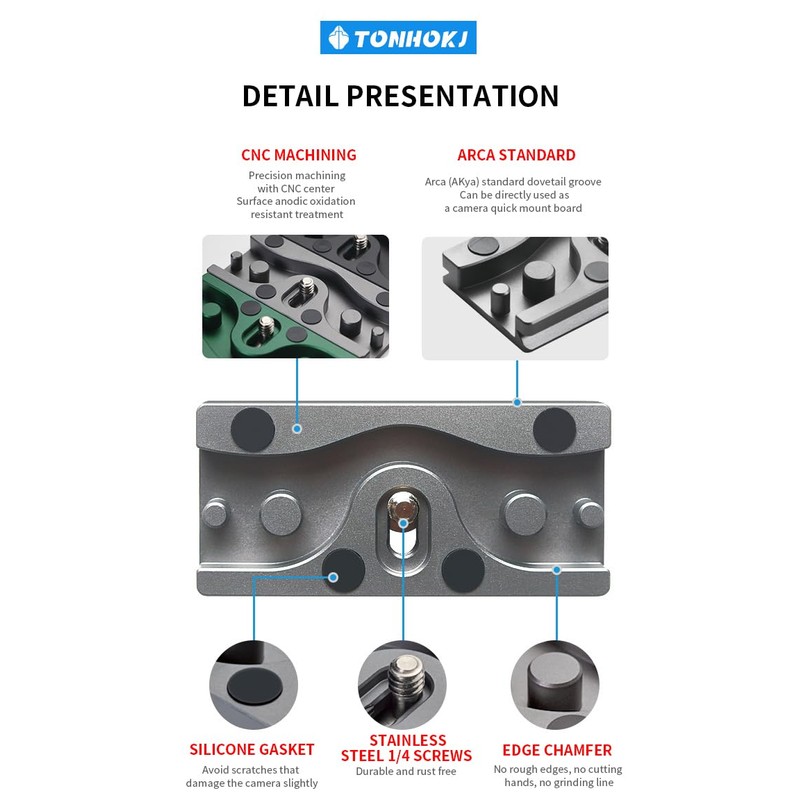 TONHOKJ

DETAIL PRESENTATION

CNC MACHINING
Precision machining with CNC center Surface anodic oxidation resistant treatment

ARCA STANDARD
Arca (AKya) standard dovetail groove Can be directly used as a camera quick mount board

SILICONE GASKET
Avoid scratches that damage the camera slightly

STAINLESS STEEL 1/4 SCREWS
Durable and rust free

EDGE CHAMFER
No rough edges, no cutting hands, no grinding line