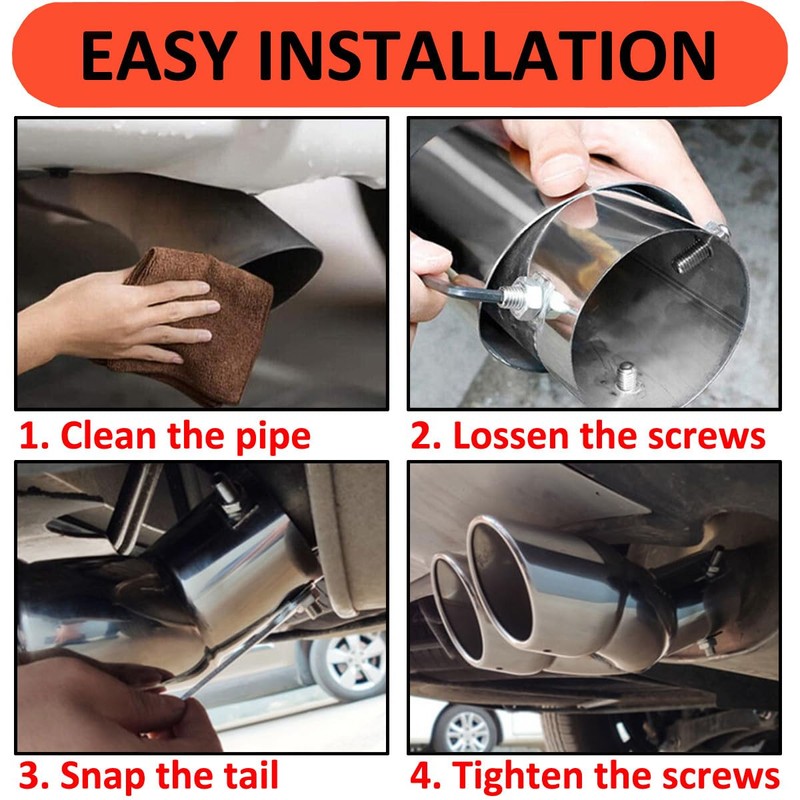 EASY INSTALLATION

1. Clean the pipe

2. Lossen the screws

3. Snap the tail

4. Tighten the screws