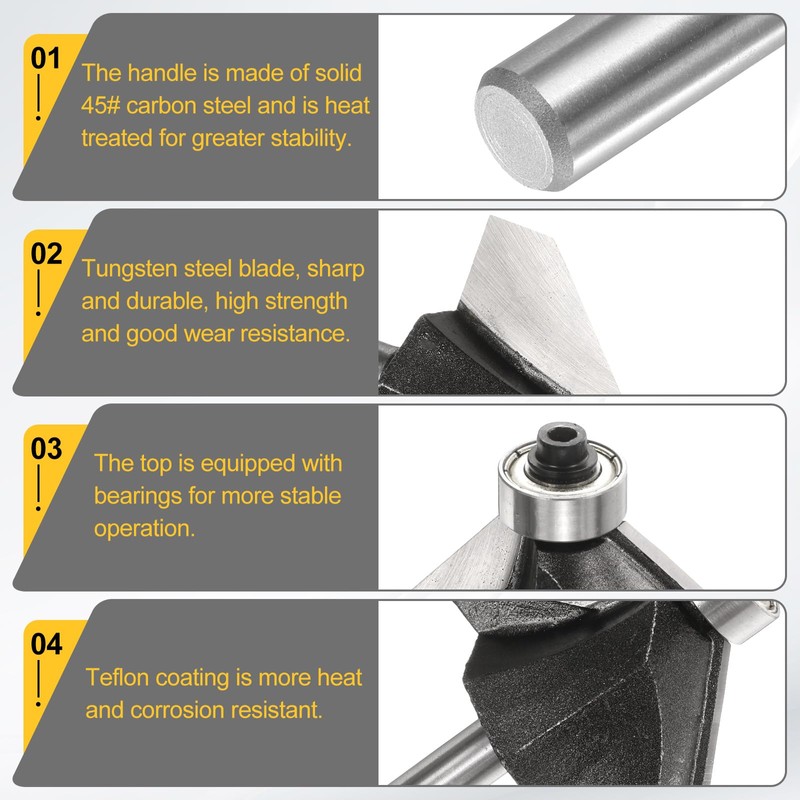 01

The handle is made of solid 45# carbon steel and is heat treated for greater stability.

02

Tungsten steel blade, sharp and durable, high strength and good wear resistance.

03

The top is equipped with bearings for more stable operation.

04

Teflon coating is more heat and corrosion resistant.