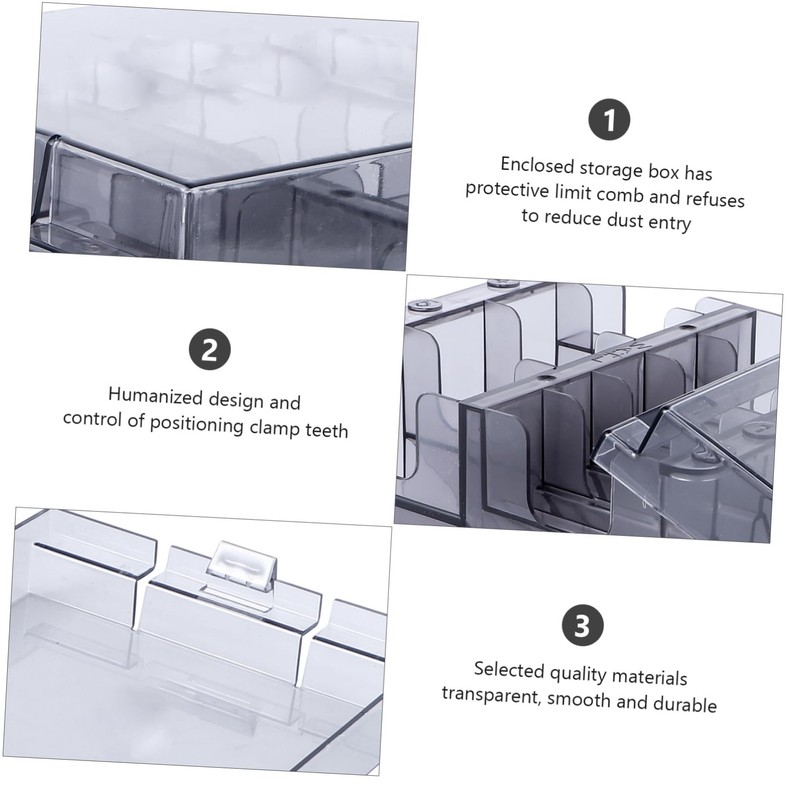 1

Enclosed storage box has protective limit comb and refuses to reduce dust entry

2

Humanized design and control of positioning clamp teeth

3

Selected quality materials transparent, smooth and durable