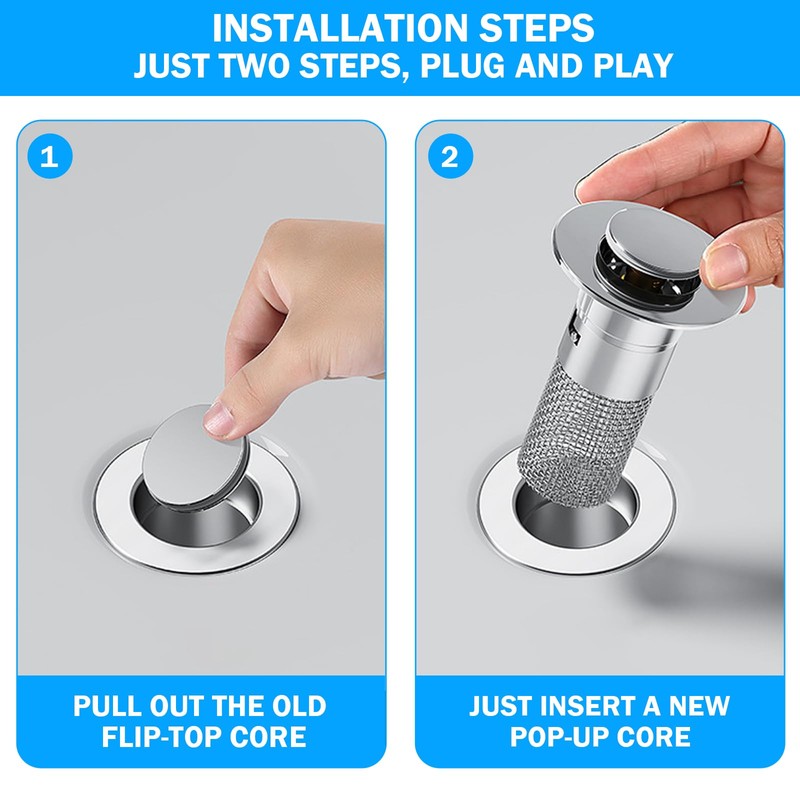 INSTALLATION STEPS
JUST TWO STEPS, PLUG AND PLAY

1

PULL OUT THE OLD FLIP-TOP CORE

2

JUST INSERT A NEW POP-UP CORE