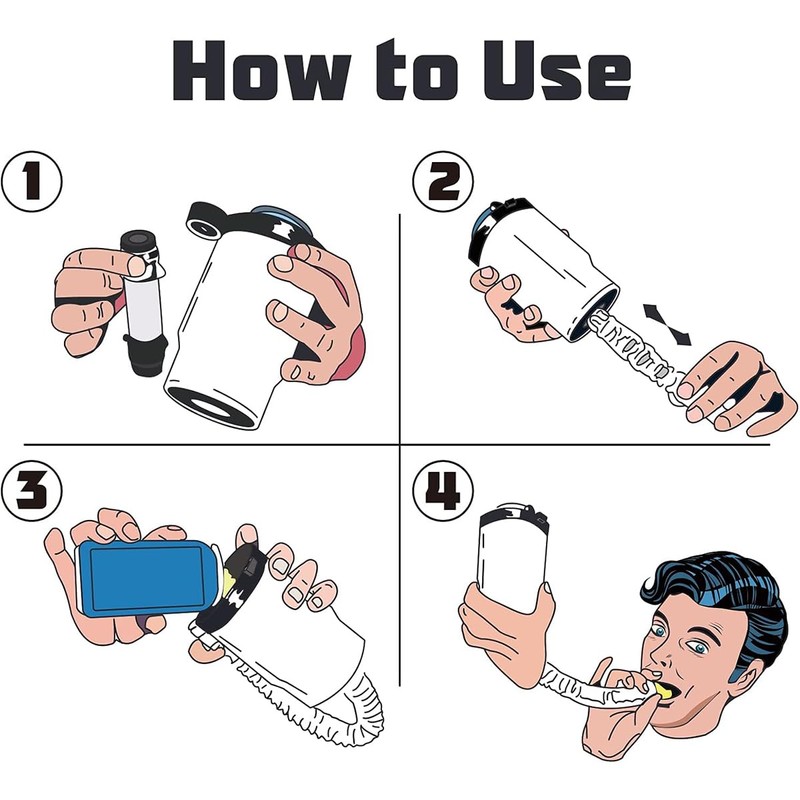 How to Use

1

2

3

4