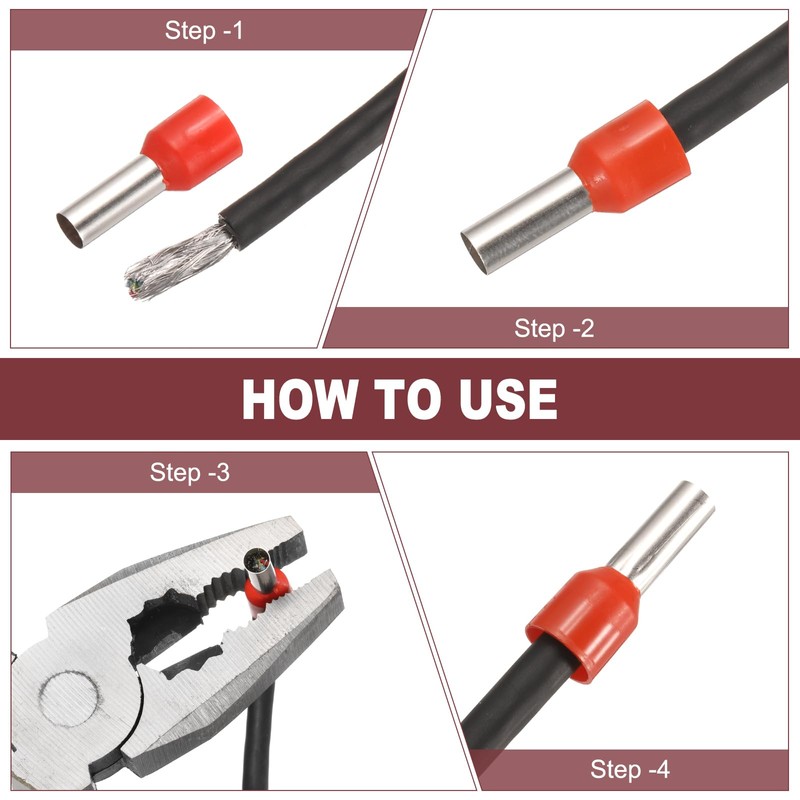 Step -1

Step -2

HOW TO USE

Step -3

Step -4