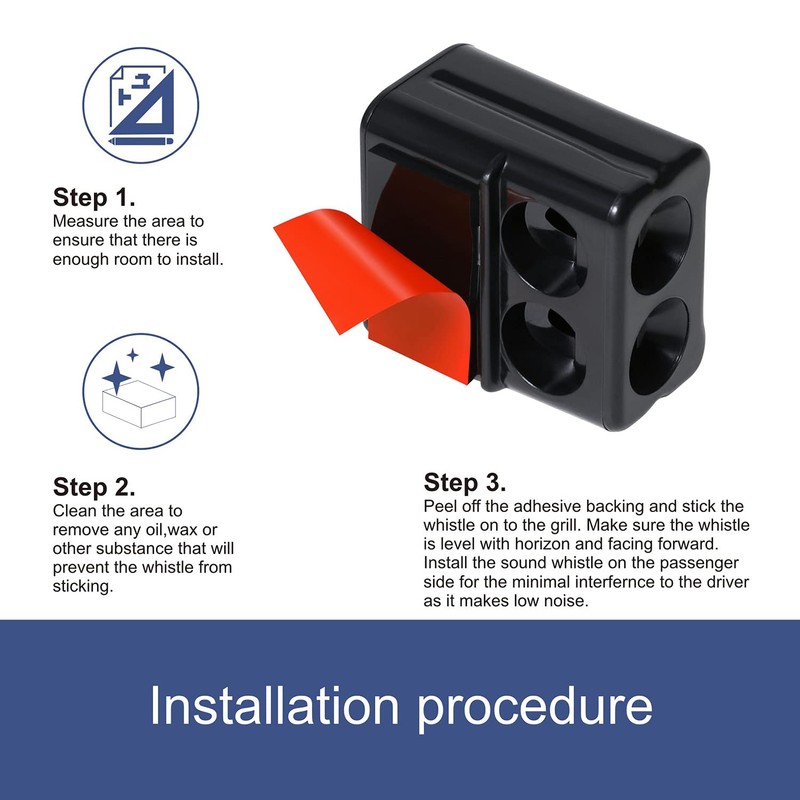 Step 1.
Measure the area to ensure that there is enough room to install.

Step 2.
Clean the area to remove any oil,wax or other substance that will prevent the whistle from sticking.

Step 3.
Peel off the adhesive backing and stick the whistle on to the grill. Make sure the whistle is level with horizon and facing forward. Install the sound whistle on the passenger side for the minimal interfernce to the driver as it makes low noise.

Installation procedure