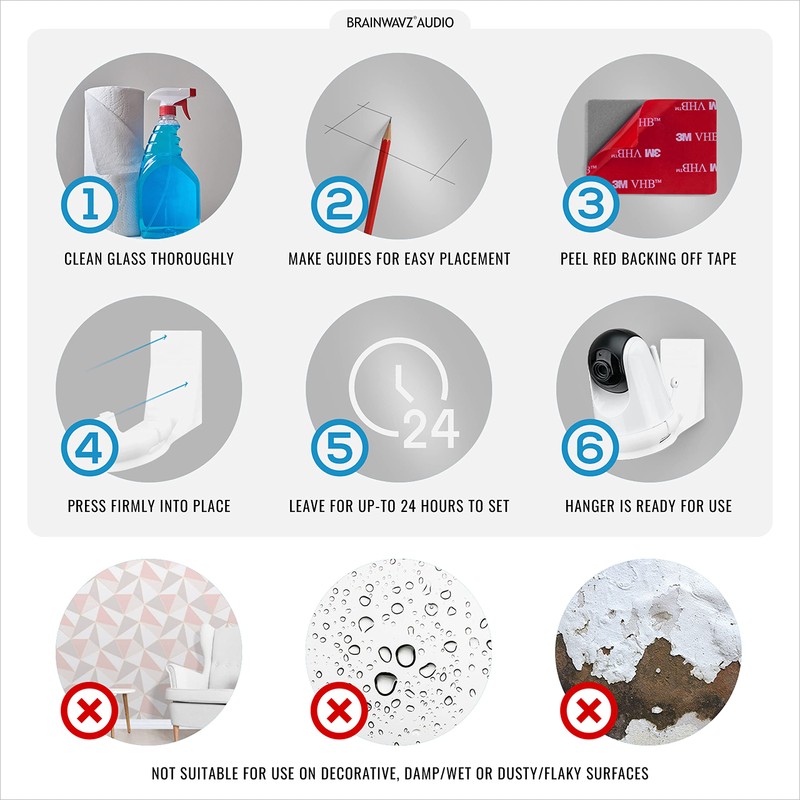 BRAINWAVZ® AUDIO

1
CLEAN GLASS THOROUGHLY

2
MAKE GUIDES FOR EASY PLACEMENT

3M VHB™ 3M VHB™ 3M VHB™ 3M VHB™
3
PEEL RED BACKING OFF TAPE

4
PRESS FIRMLY INTO PLACE

24
5
LEAVE FOR UP-TO 24 HOURS TO SET

6
HANGER IS READY FOR USE

NOT SUITABLE FOR USE ON DECORATIVE, DAMP/WET OR DUSTY/FLAKY SURFACES